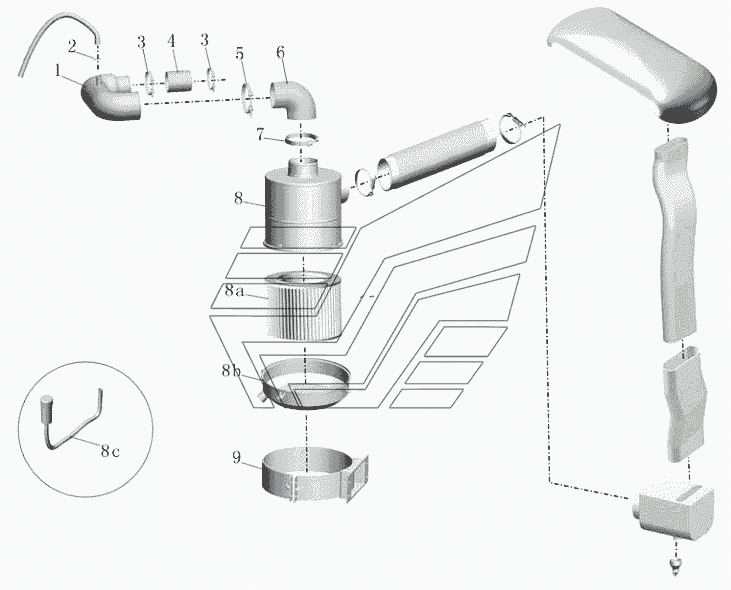 2
1
3
4
3
5
6
7
8
8a
8b
8c
9