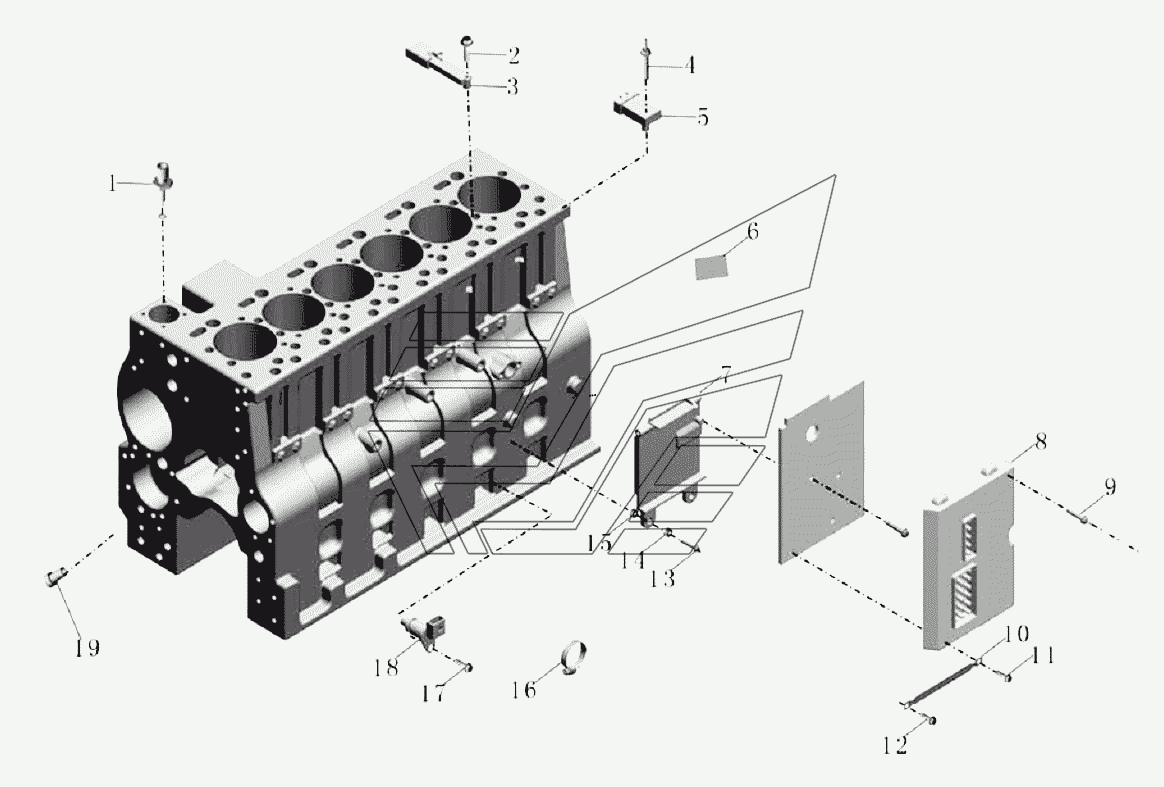 2
3
4
5
1
6
7
8
9
15
14
13
19
18
17
16
10
11
12