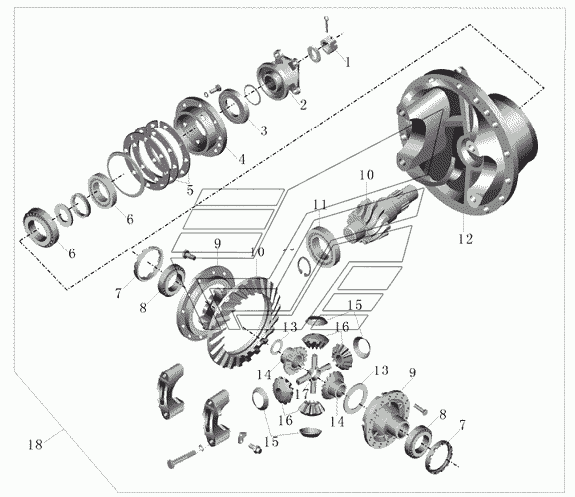 1
2
3
4
5
6
6
10
11
12
9
10
7
8
15
13
16
14
17
13
9
16
14
8
7
15
18