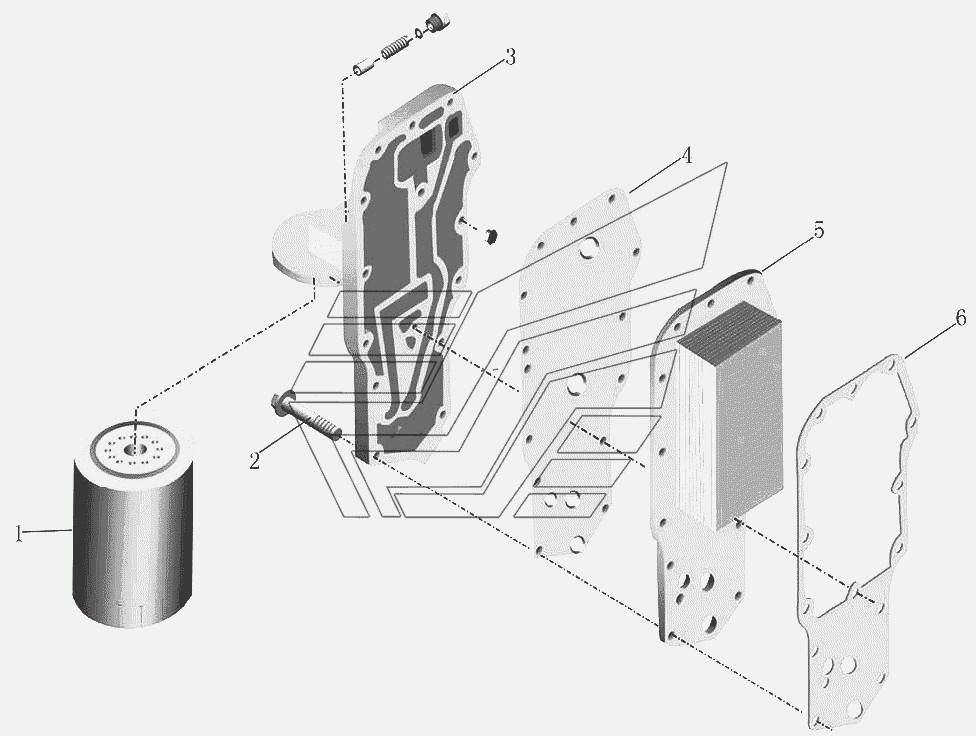 3
4
5
6
2
1