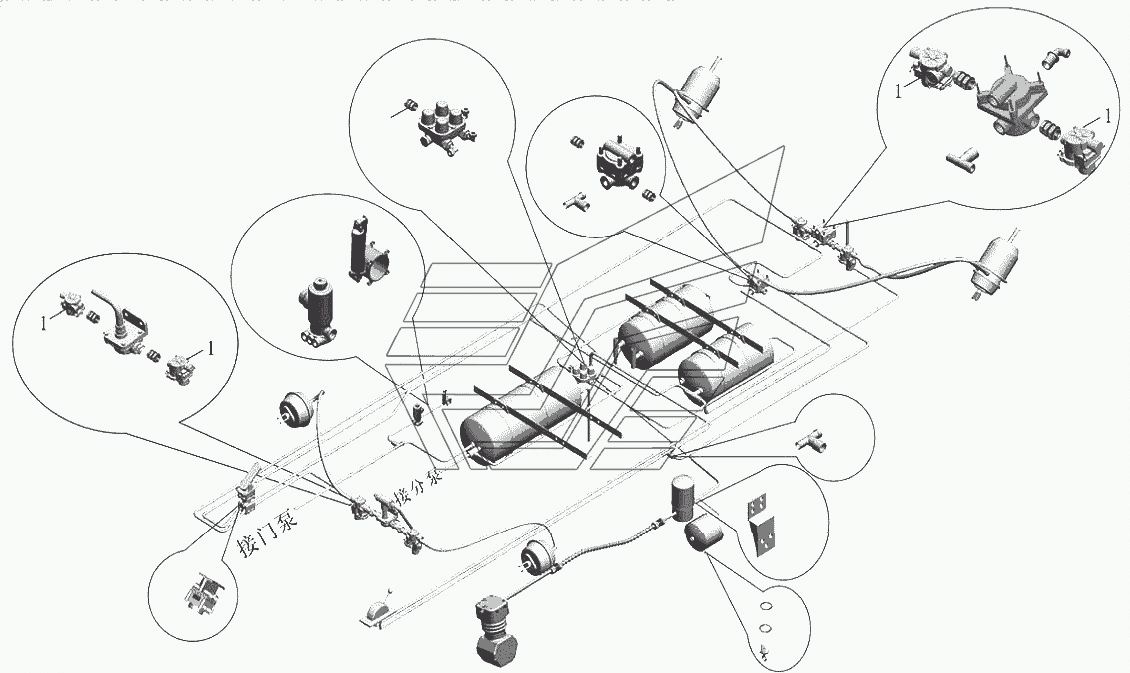 1
1
1
1
接分泵
接门泵