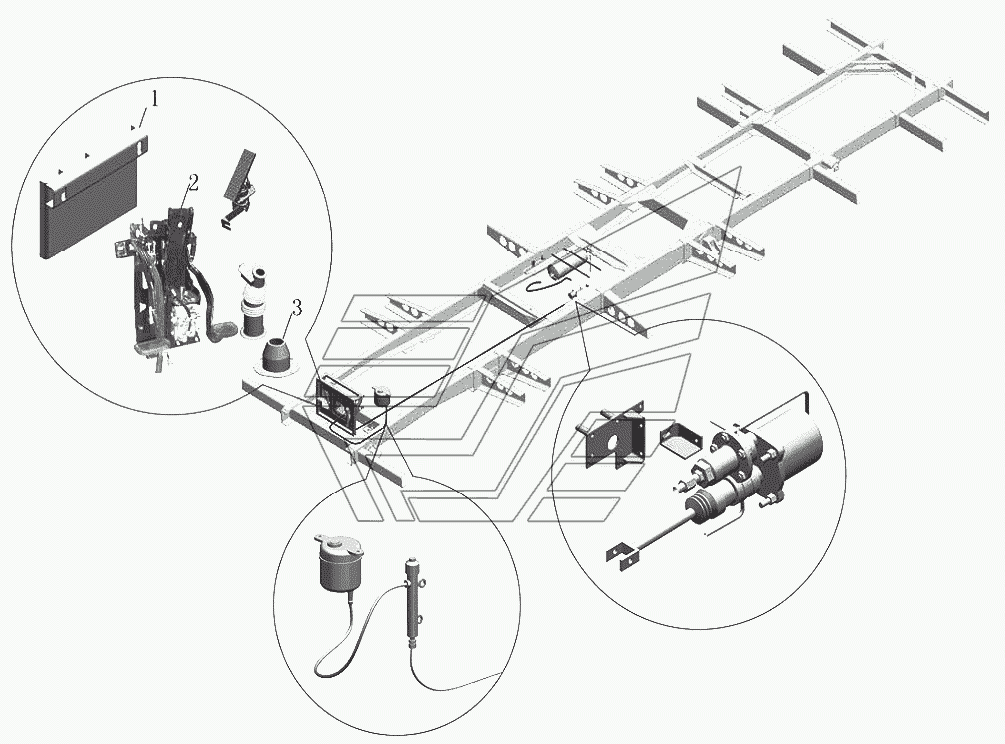 1
2
3