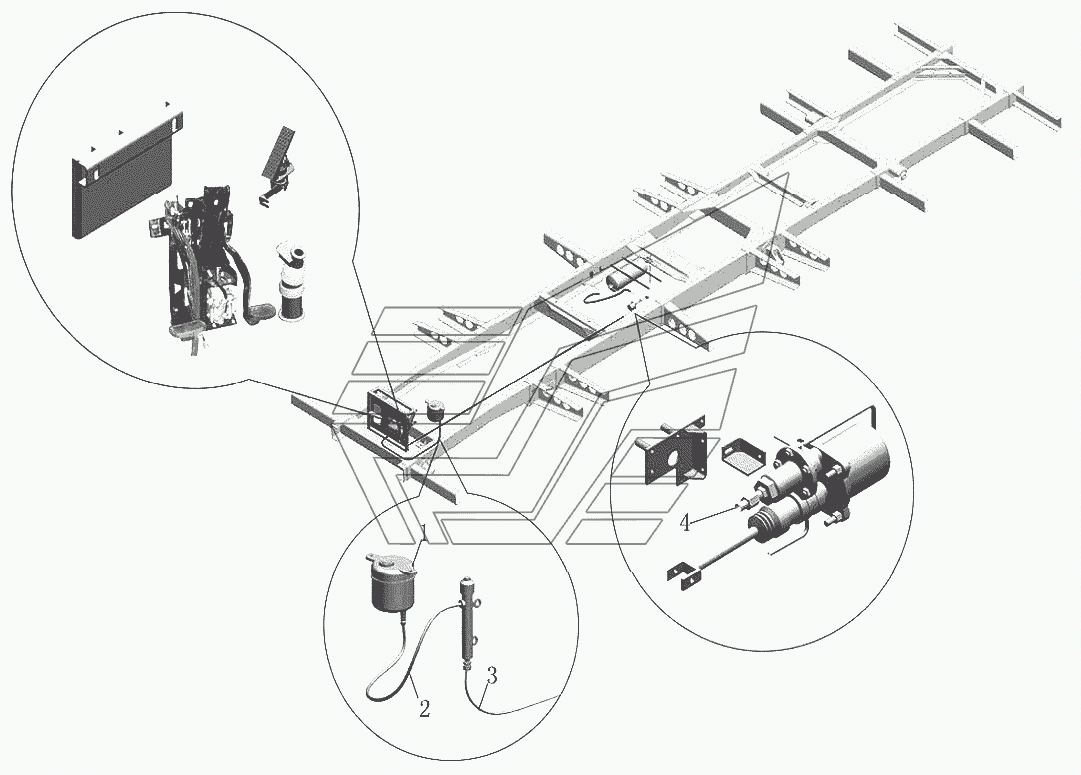 1
2
3
4