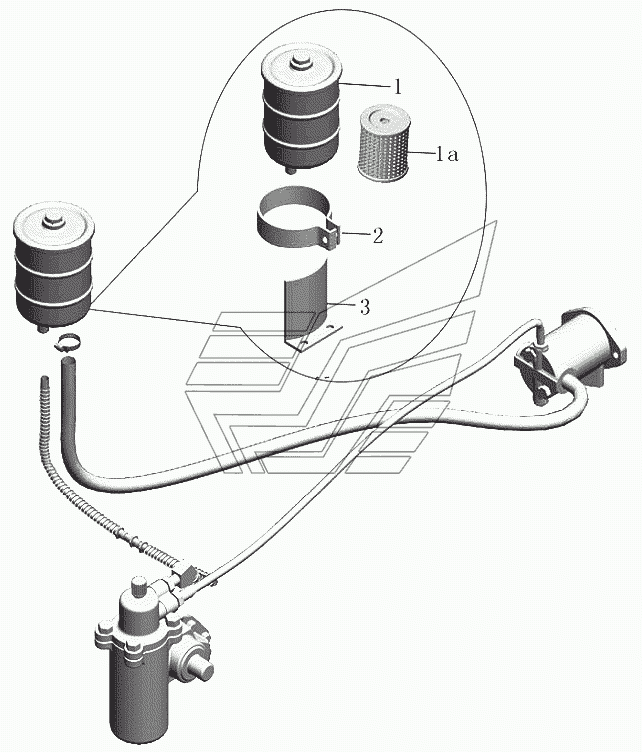 1
1a
2
3