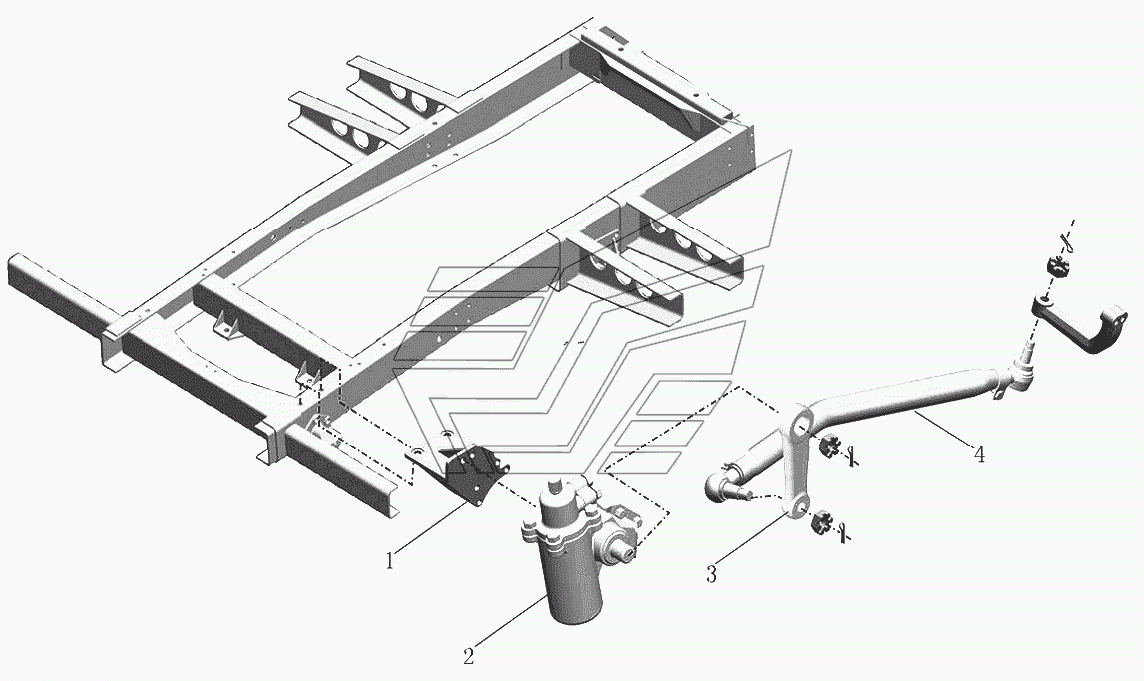 1
2
3
4