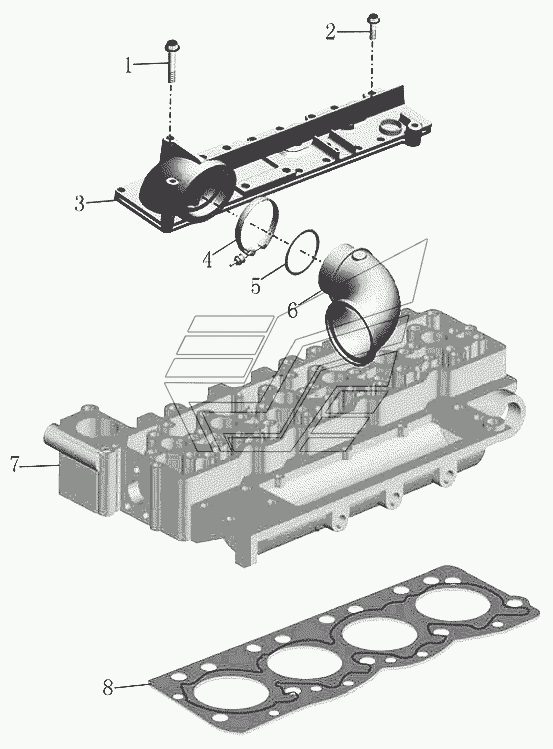 2
1
3
4
5
6
7
8