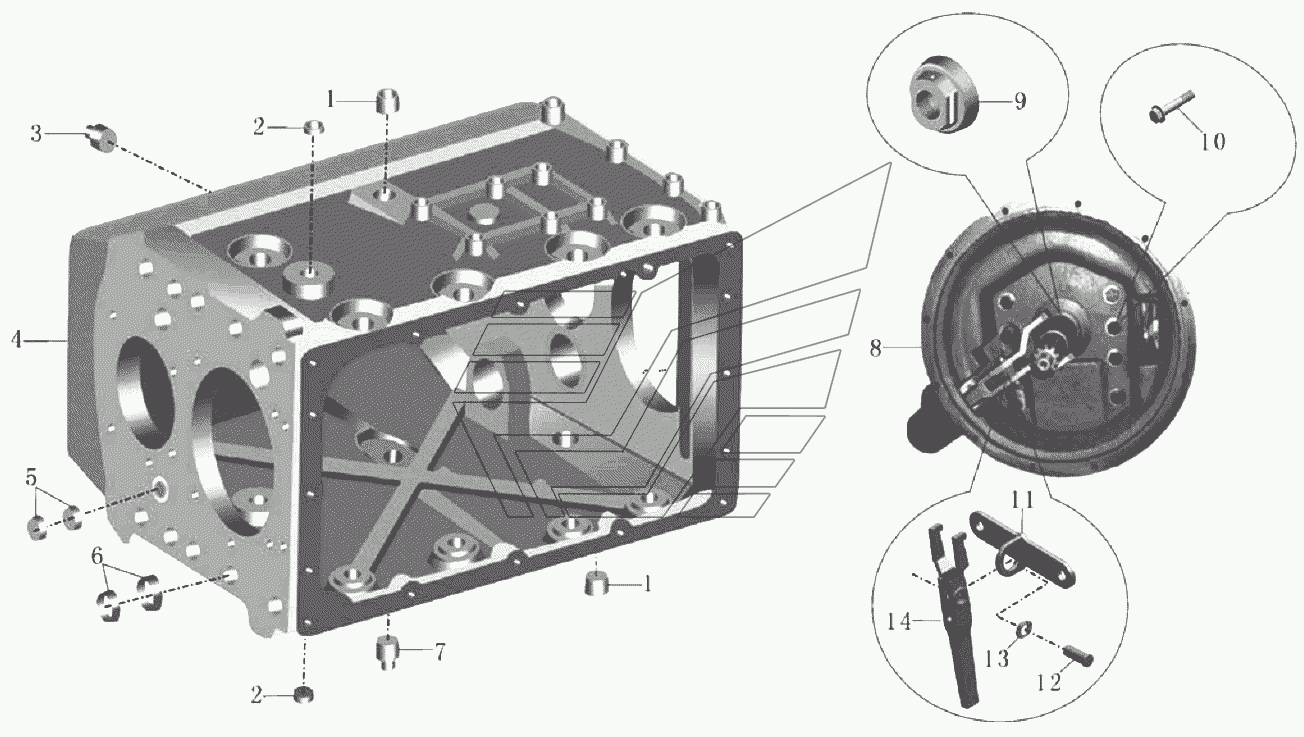 1
2
3
4
5
6
1
7
2
9
10
8
11
14
13
12