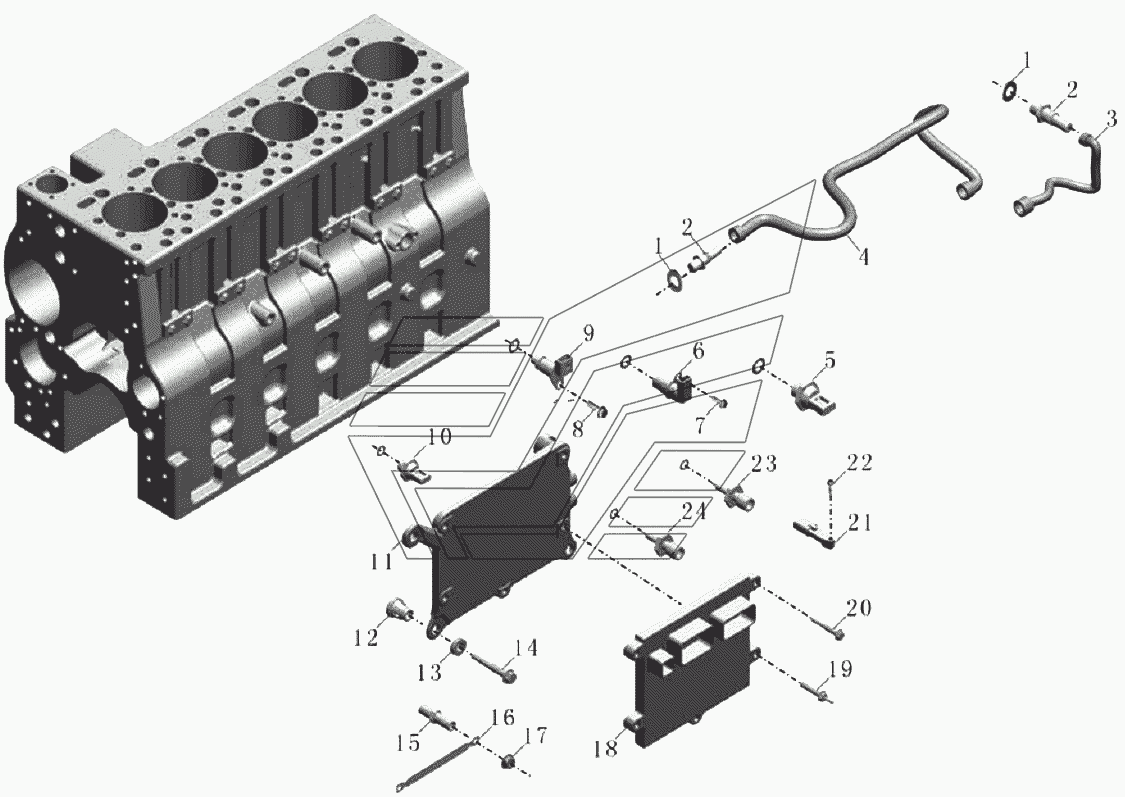 1
2
3
4
1
2
9
6
5
8
7
10
23
22
24
21
11
20
12
13
14
19
15
16
17
18