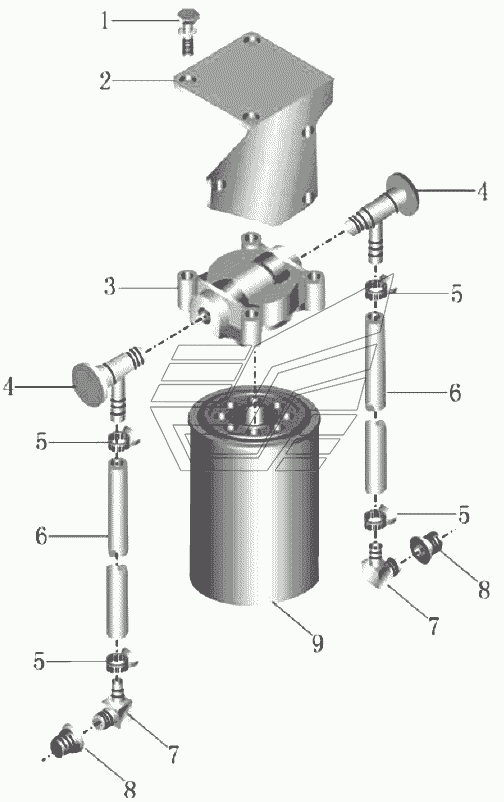 1
2
4
3
5
4
6
5
6
5
8
7
9
5
7
8