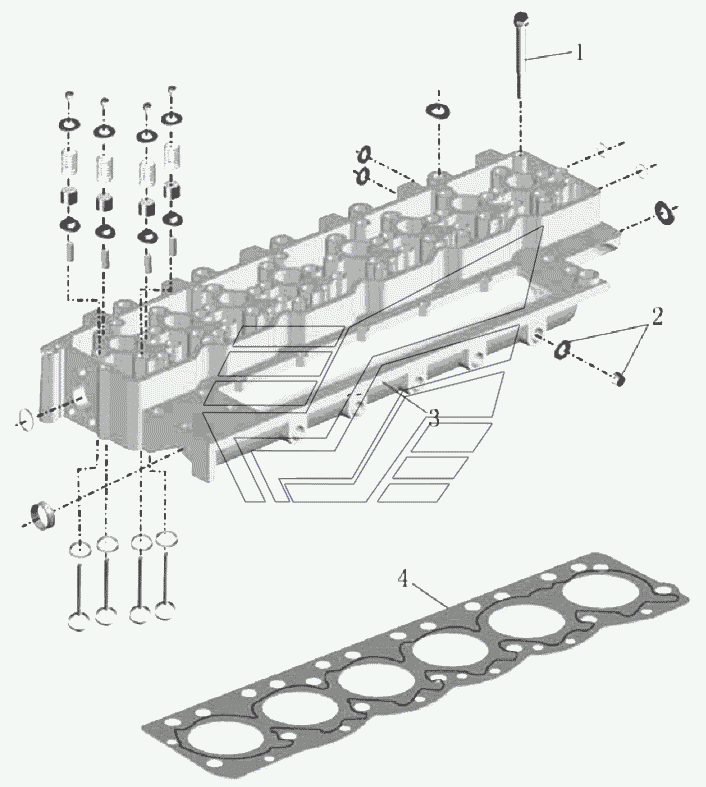 1
2
3
4