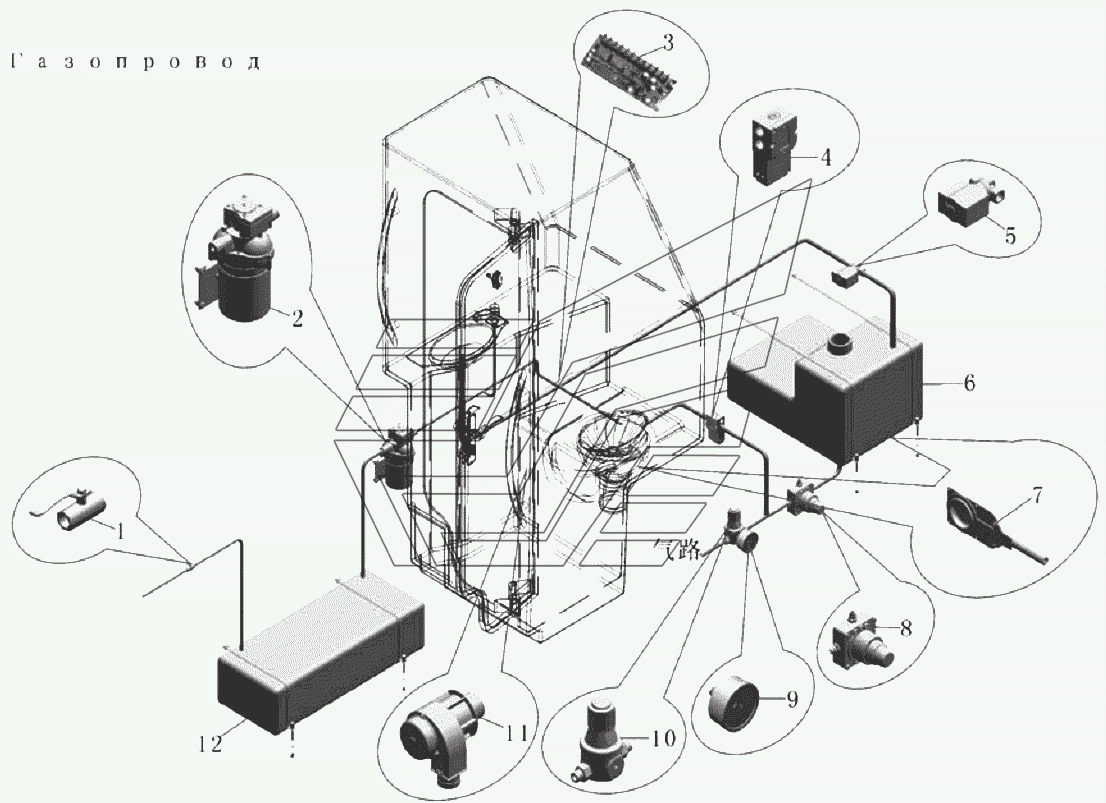 Газопровод

3
4
5
2
6
1
7
气路
8
9
10
11
12