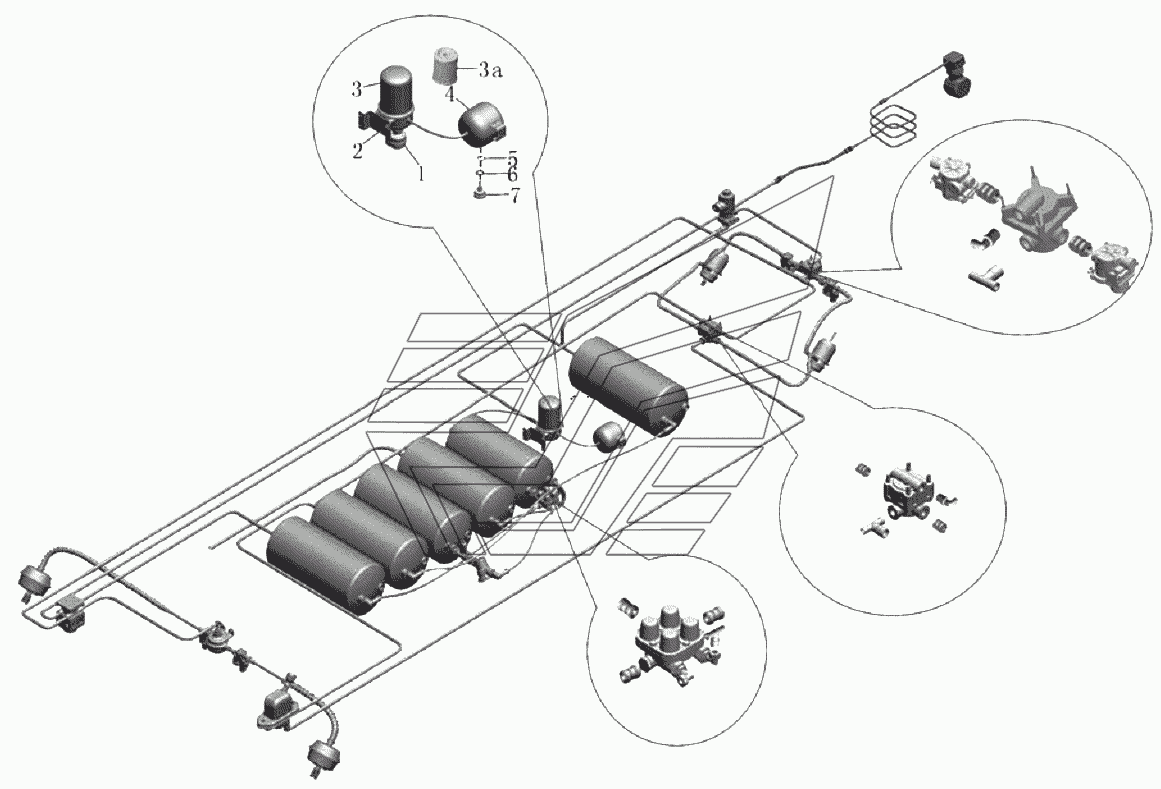 3
3a
4
2
1
5
6
7