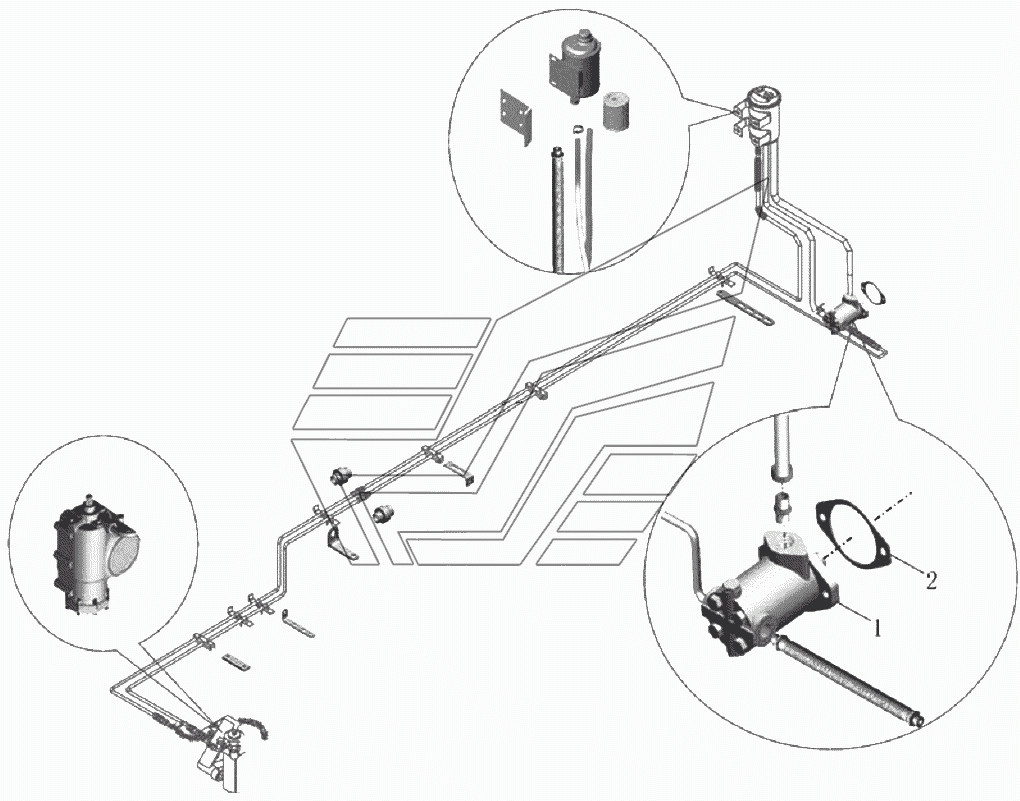 2
1