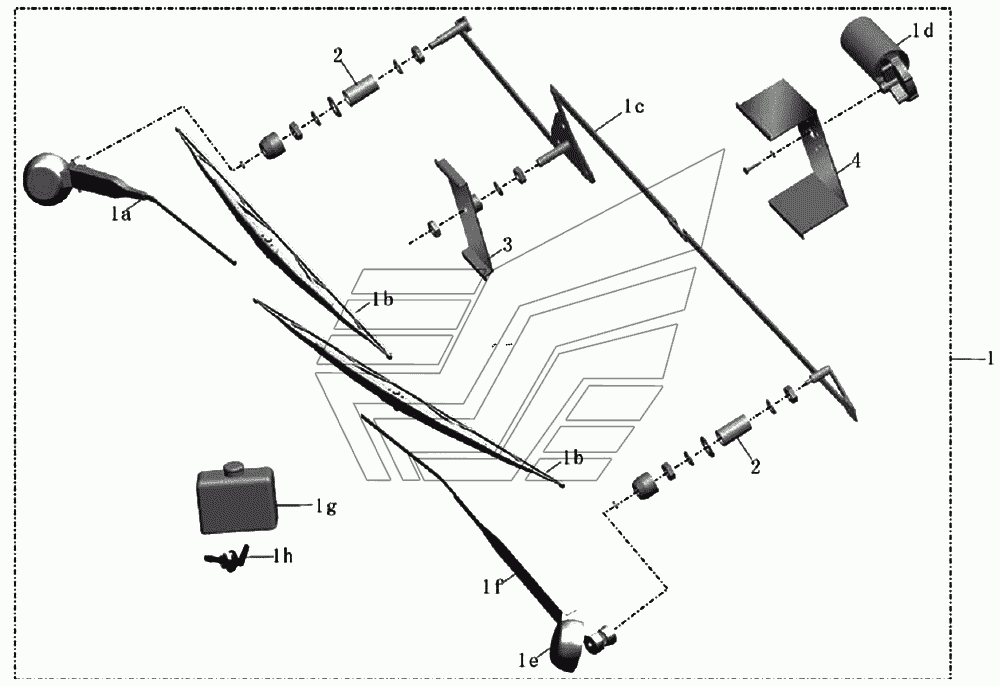 2
1d
1c
4
1a
3
1b
1
1b
2
1g
1h
1f
1e