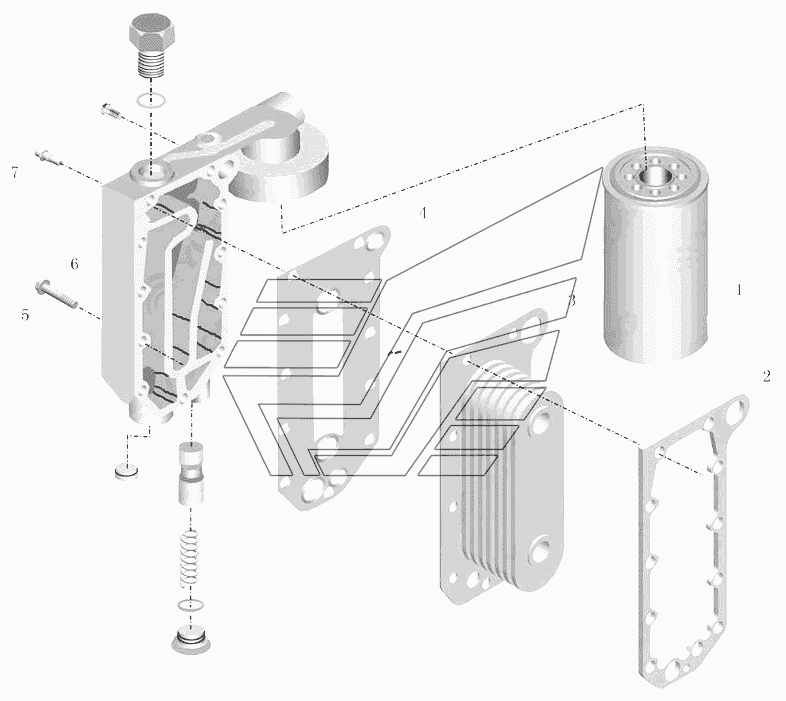 7
6
5
4
3
1
2