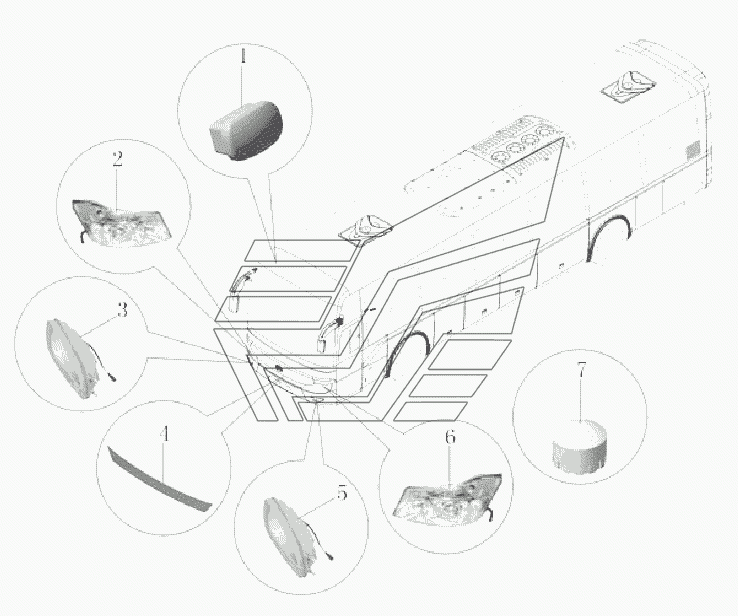 1
2
3
4
5
6
7