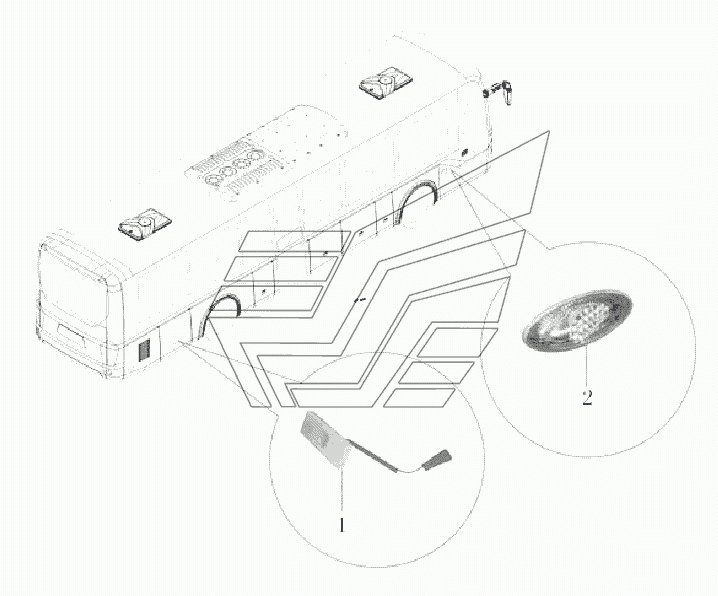 2

1