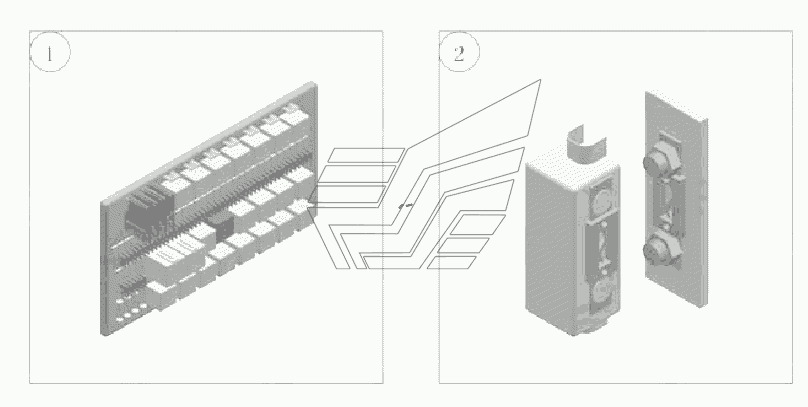 1

2