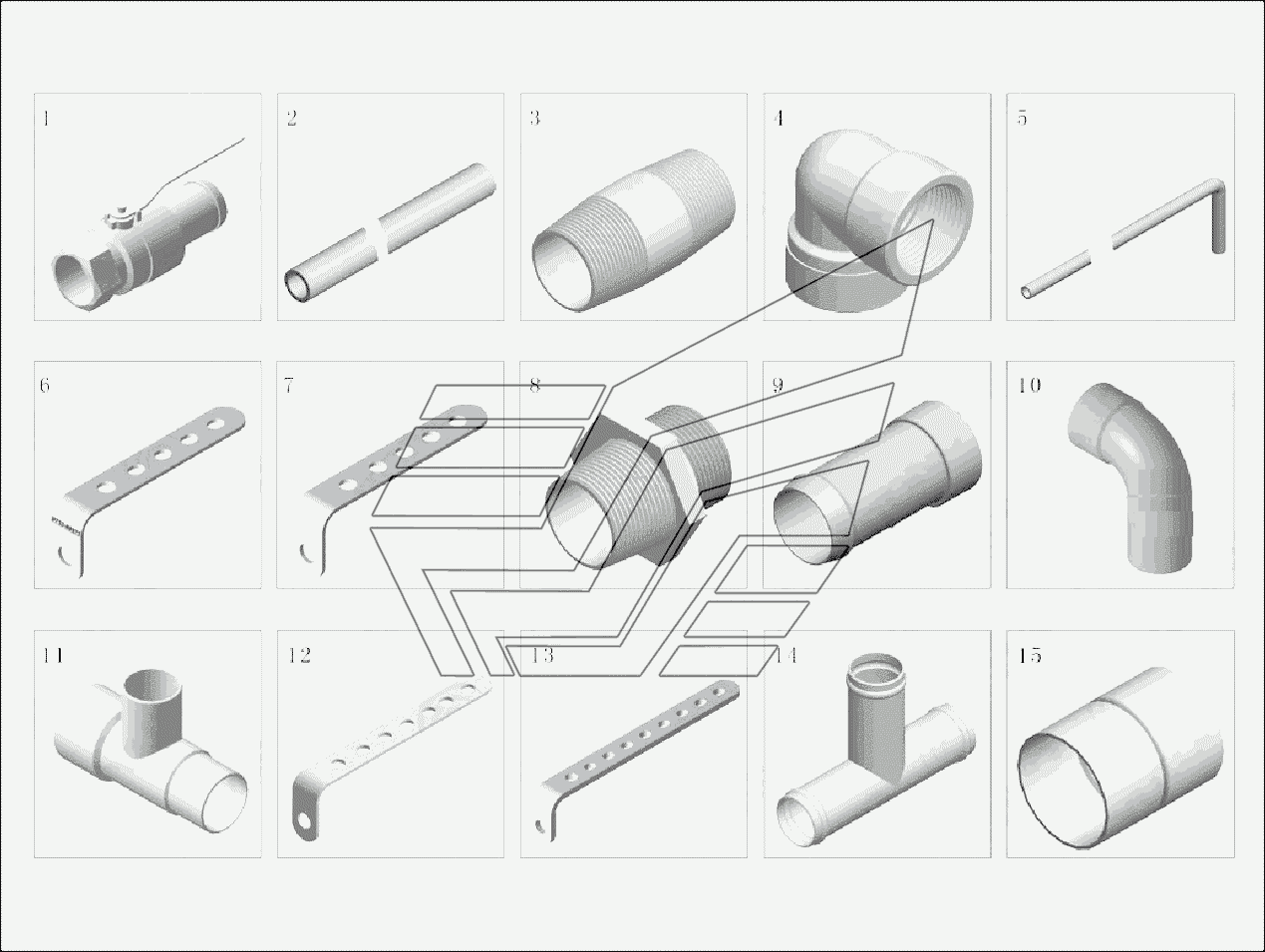 1

2

3

4

5

6

7

8

9

10

11

12

13

14

15