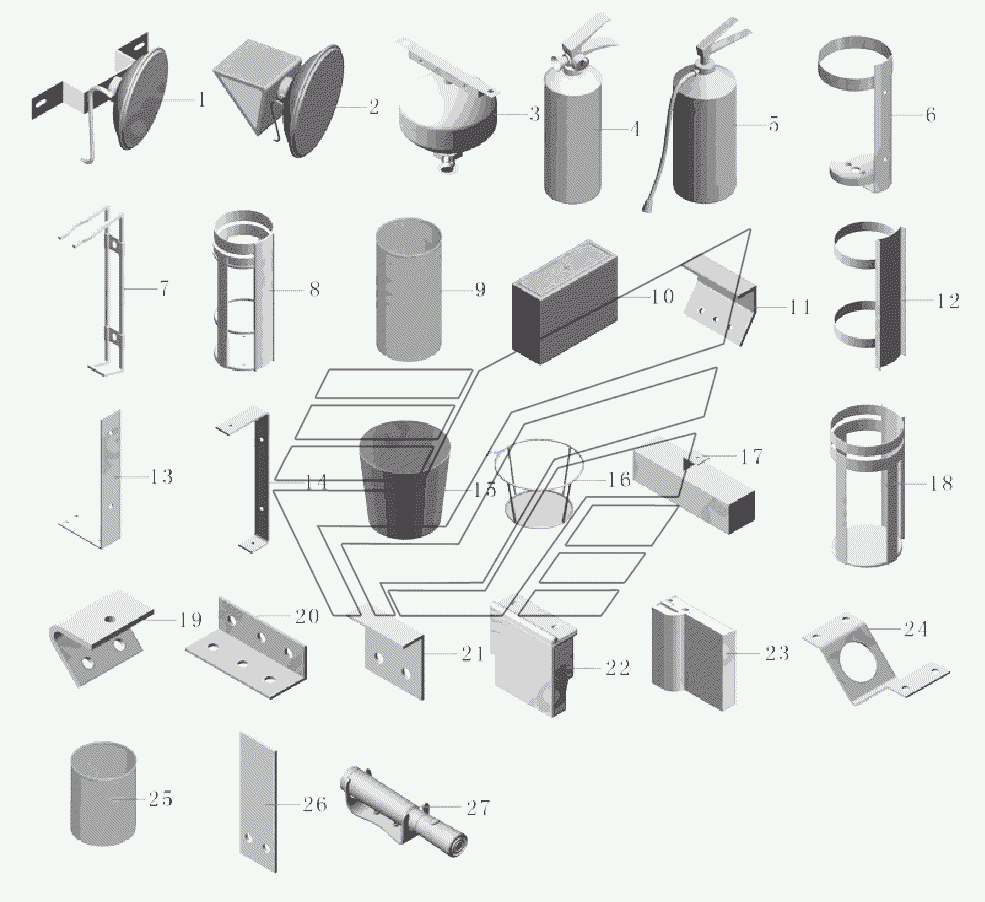 1
2
3
4
5
6
7
8
9
10
11
12
13
14
15
16
17
18
19
20
21
22
23
24
25
26
27