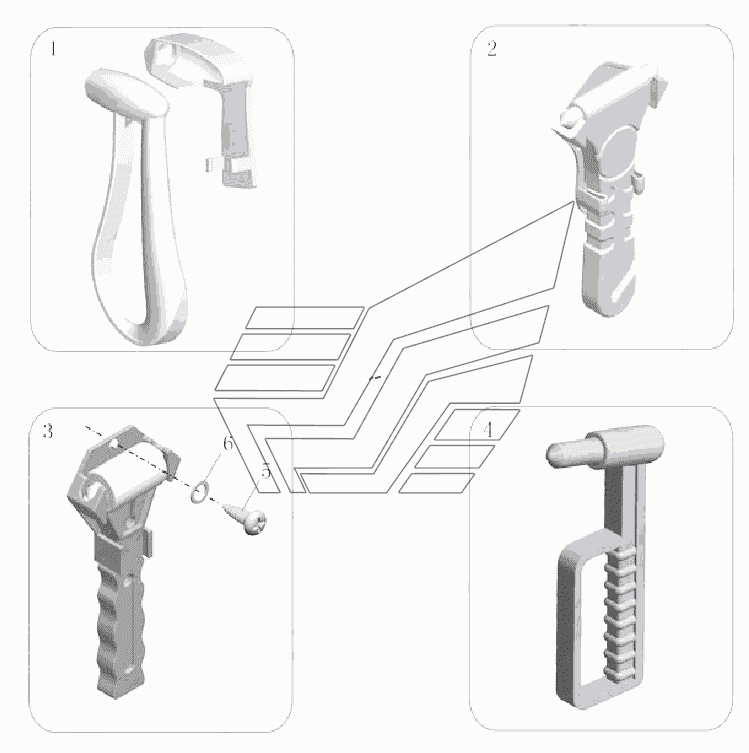 1
2
3
6
5
4