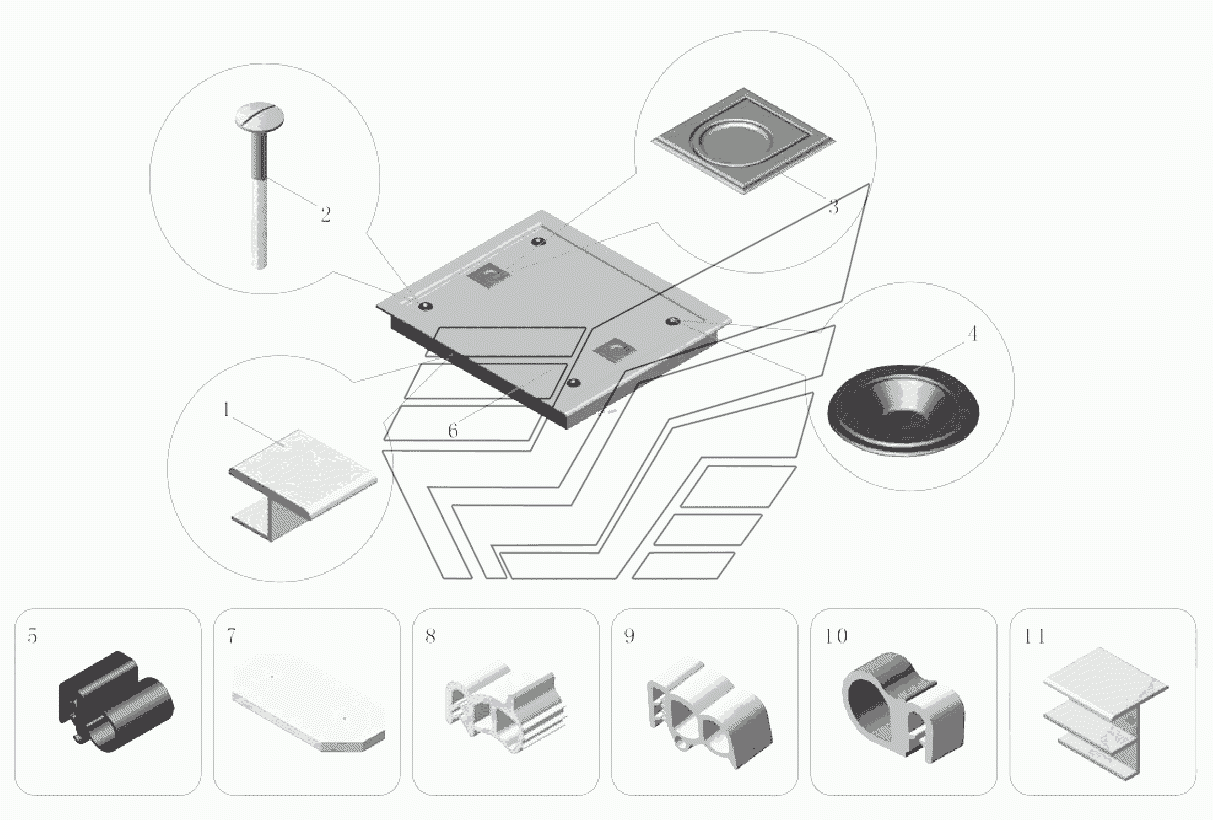 2
3
4
1
6
5
7
8
9
10
11