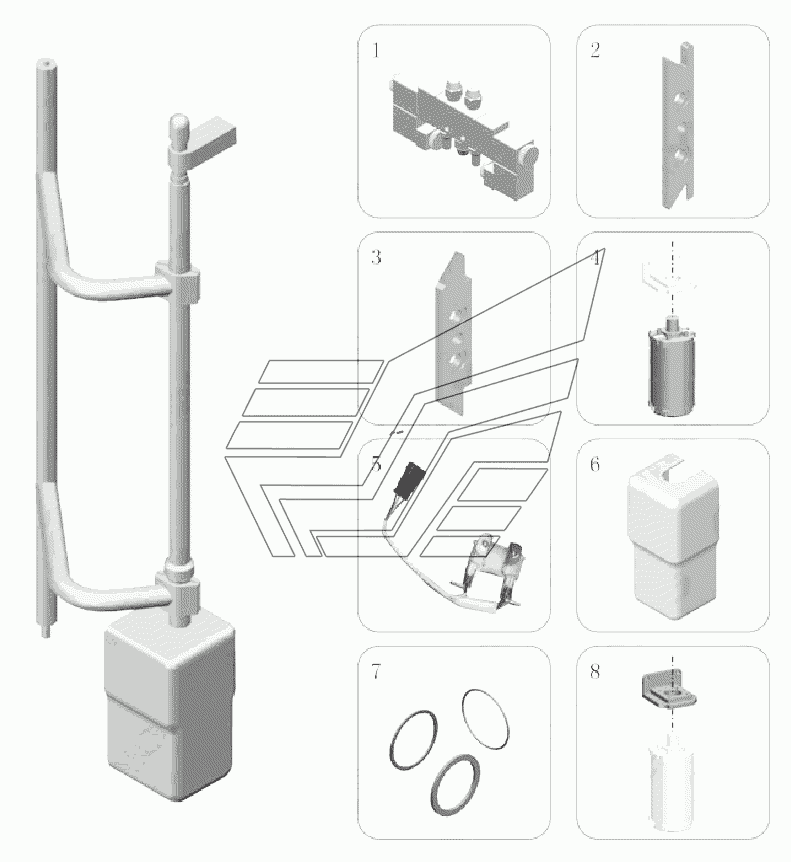 1
2
3
4
5
6
7
8