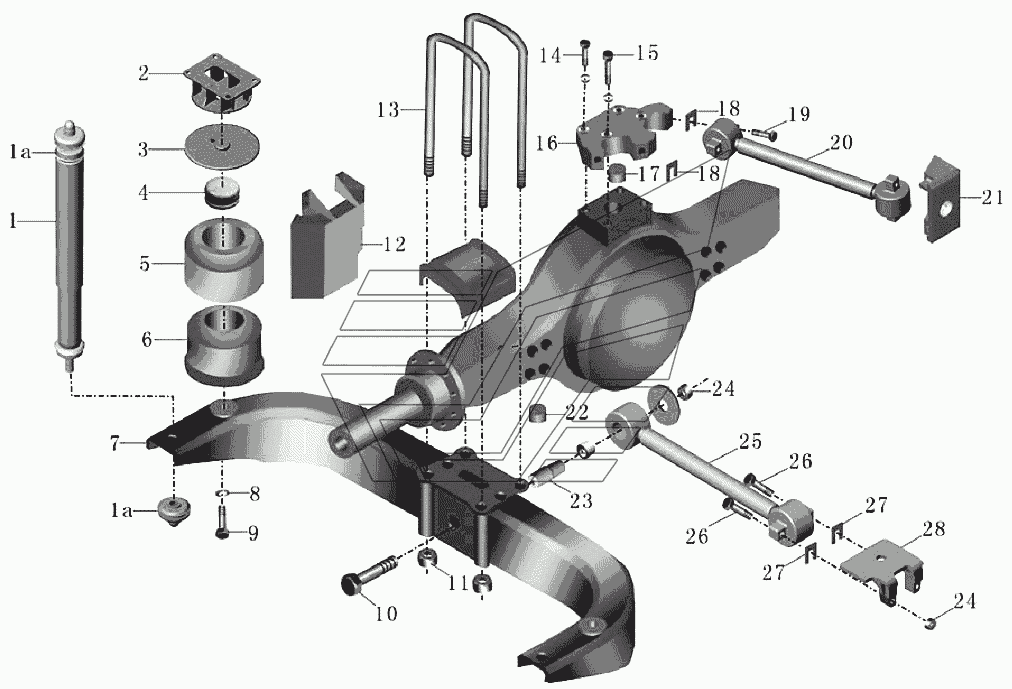 1a
1
2
3
4
5
6
7
1a
8
9
10
11
12
13
14
15
16
17
18
18
19
20
21
22
23
24
25
26
26
27
27
28
24