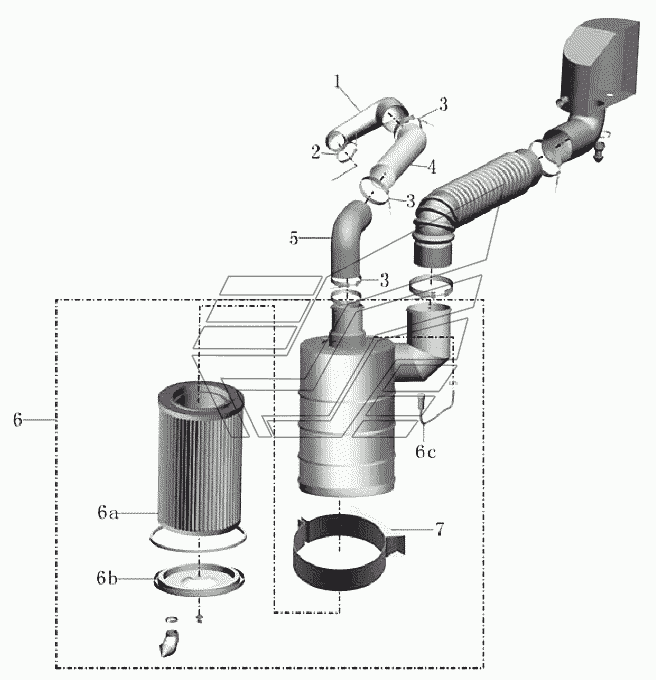 1
3
2
4
3
5
3
6
6c
6a
7
6b