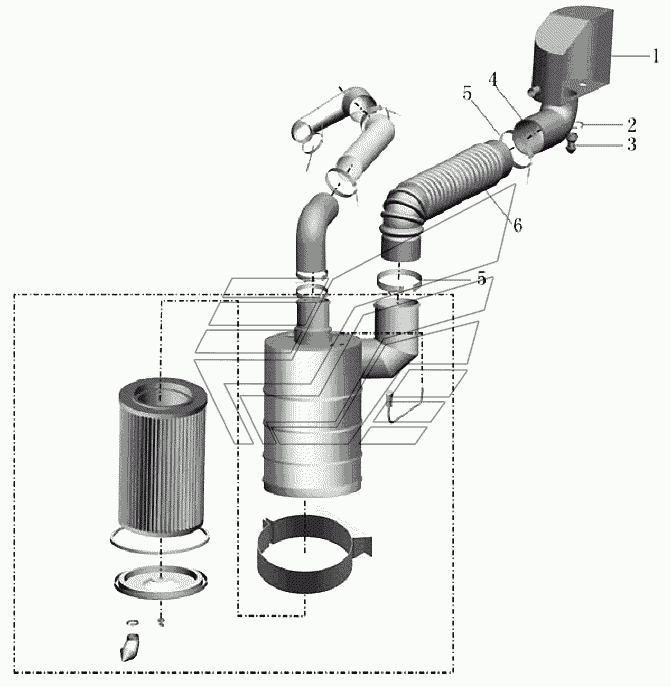 1
4
5
2
3
6
5