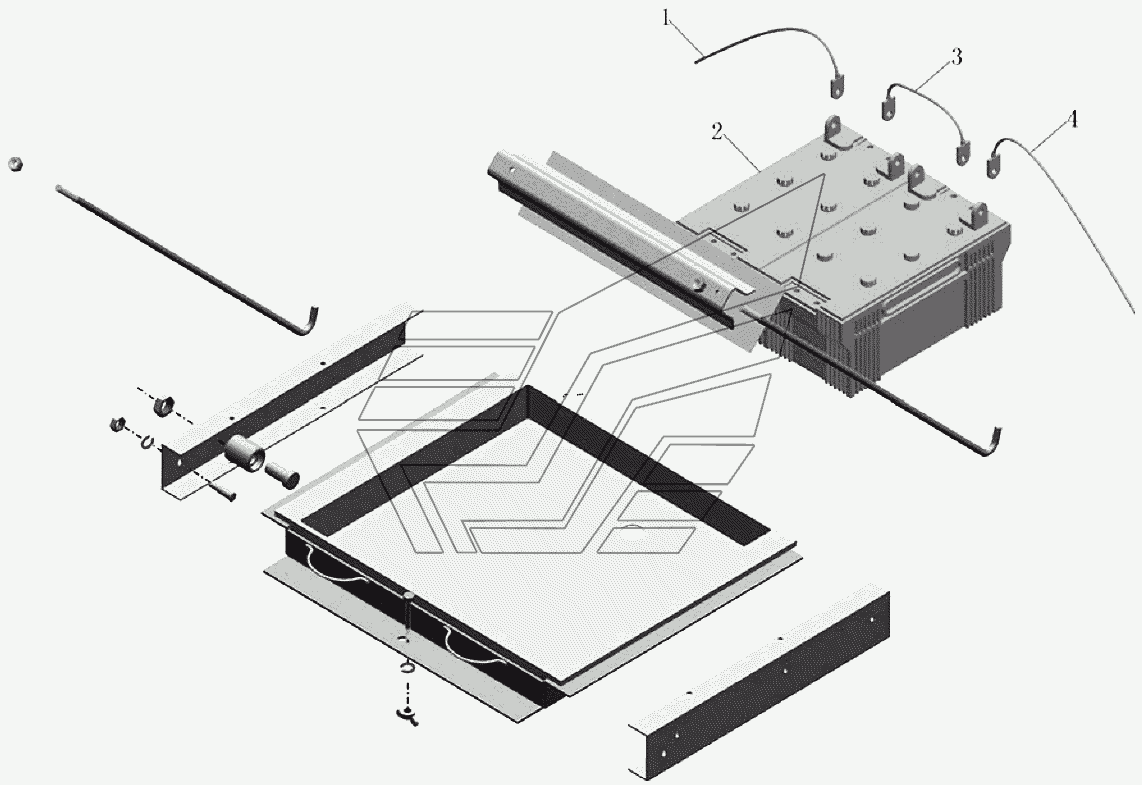 1
3
2
4