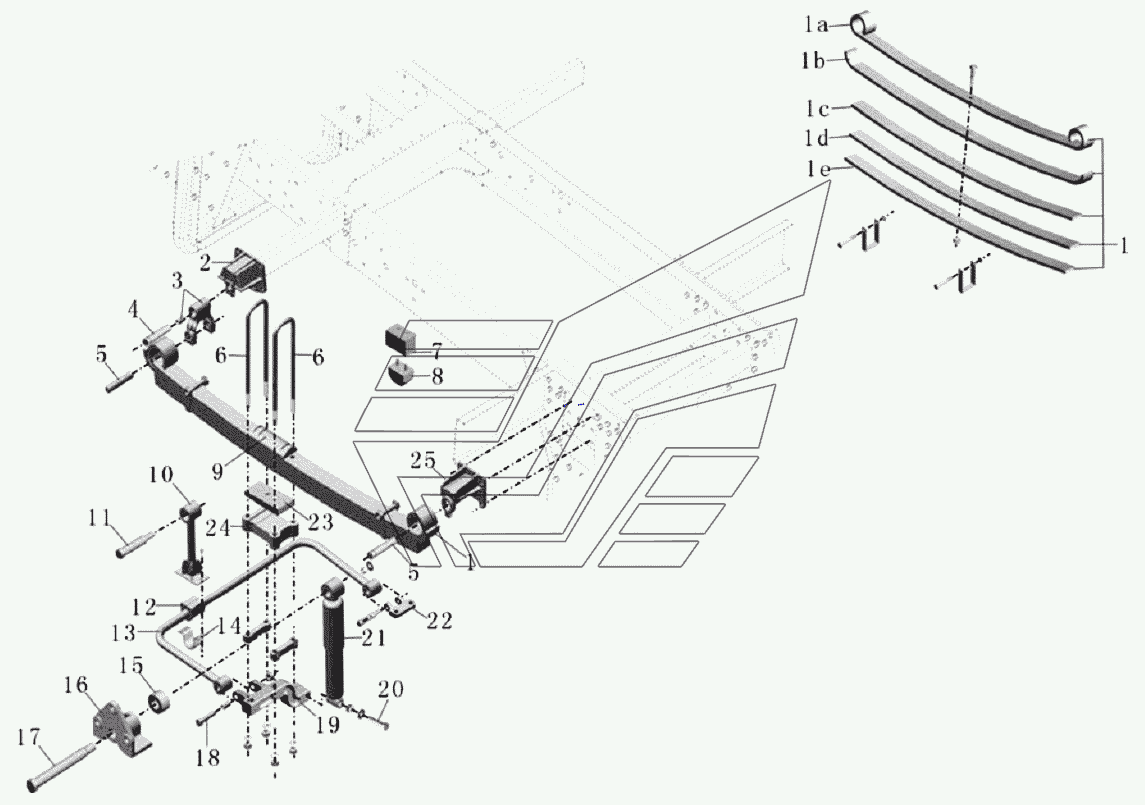 1a
1b
1c
1d
1e
1
2
3
4
5
6
6
7
8
9
10
11
24
23
25
5
1
12
13
14
22
21
15
16
17
18
19
20