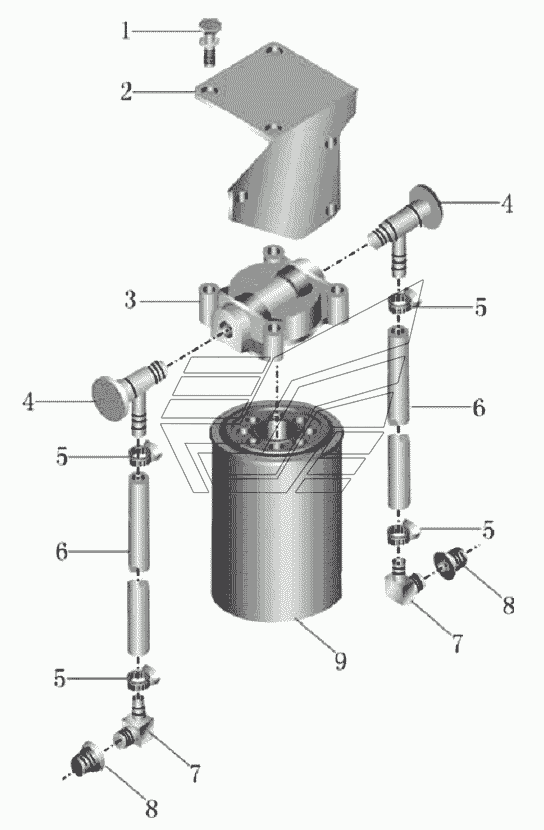 1
2
4
3
5
4
6
5
6
5
8
7
9
5
7
8