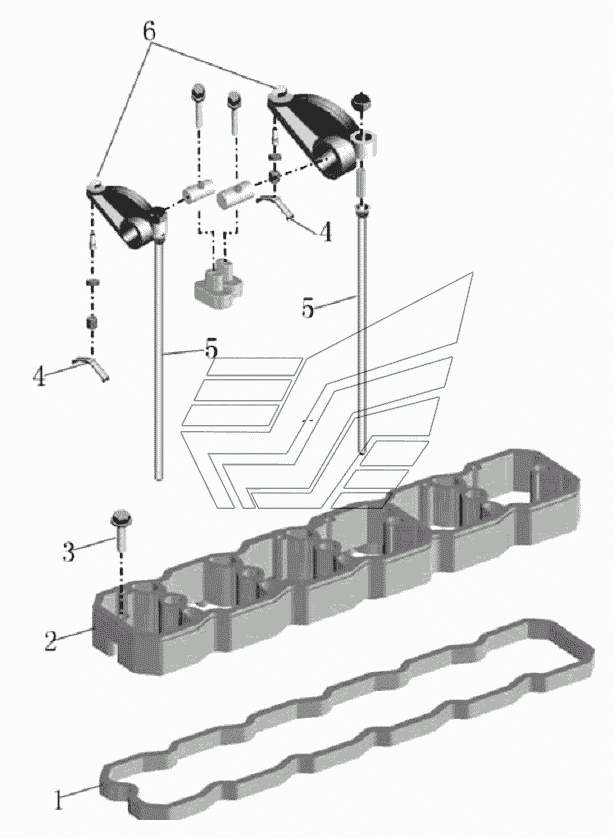 6
4
5
5
4
3
2
1