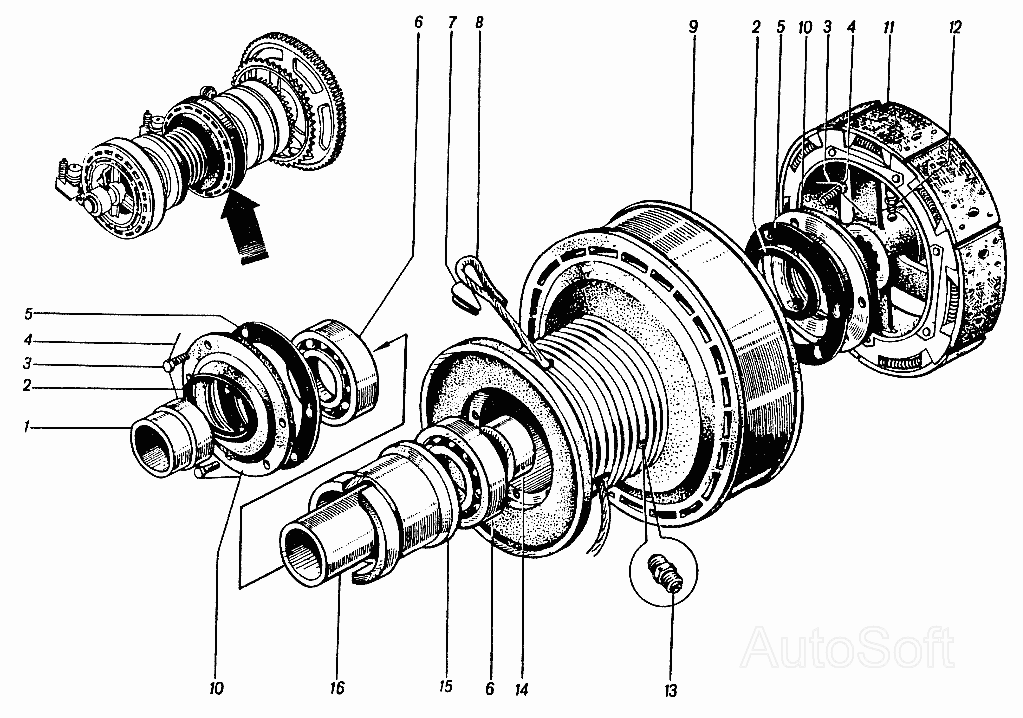 6 7 8 9 2 5 10 3 4 11 12

5
4
3
2
1

10 16 15 6 14 13

AutoSoft