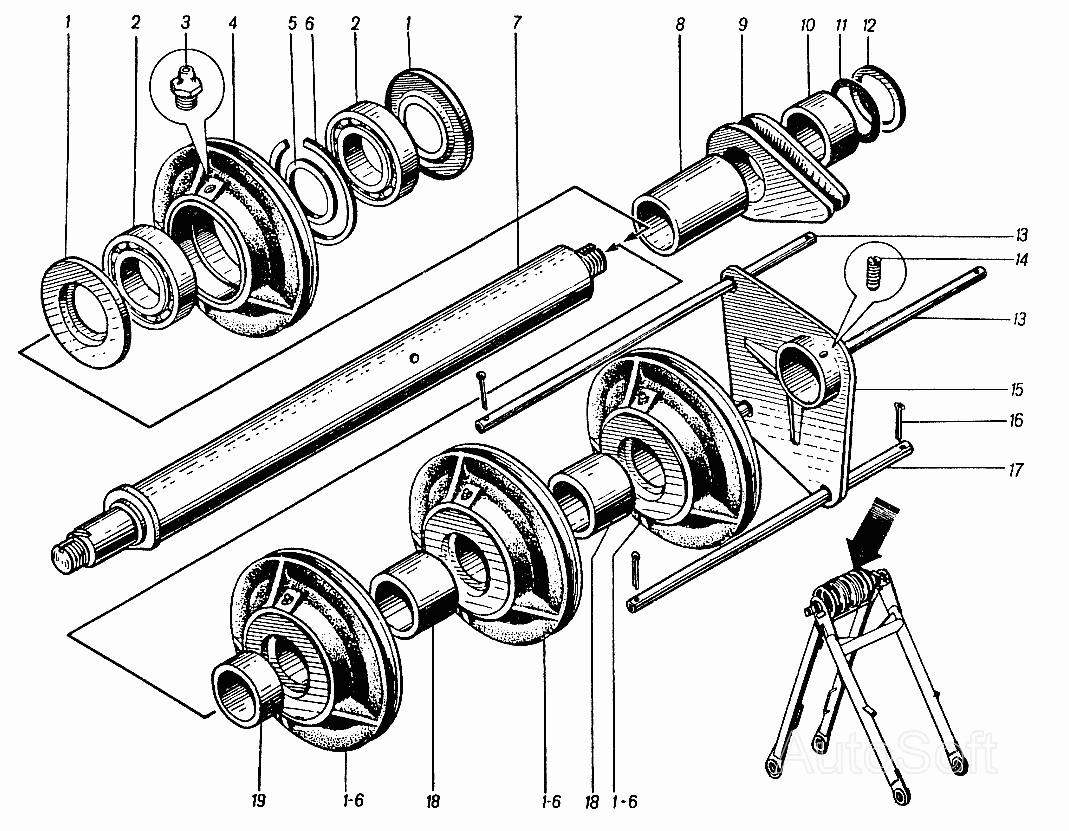 1
2
3
4
5
6
2
1
7
8
9
10
11
12
13
14
13
15
16
17
19
1-6
18
1-6
18
1-6
AutoSoft