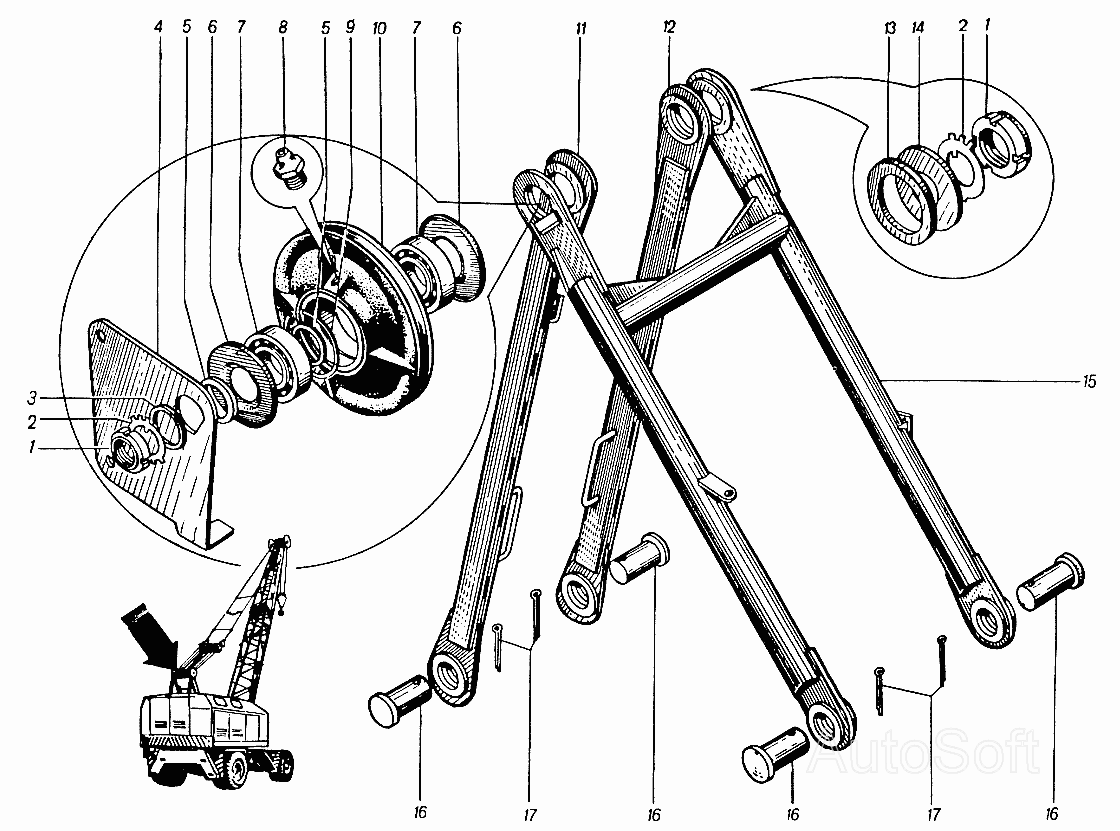 4 5 6 7 8 5 9 10 7 6 11 12 13 14 2 1

3
2
1

15

16 17 16 16 17 16

AutoSoft