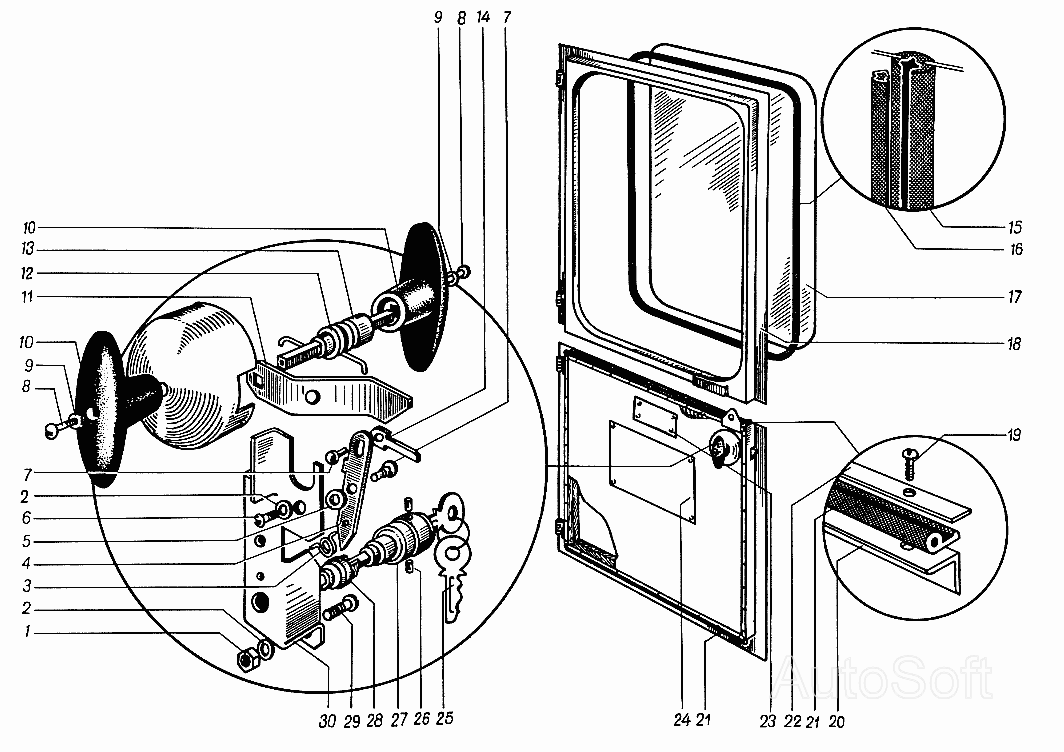 9 8 14 7
10
13
12
11
10
9
8
7
2
6
5
4
3
2
1
30 29 28 27 26 25
15
16
17
18
19
24 21 23 22 21 20
AutoSoft