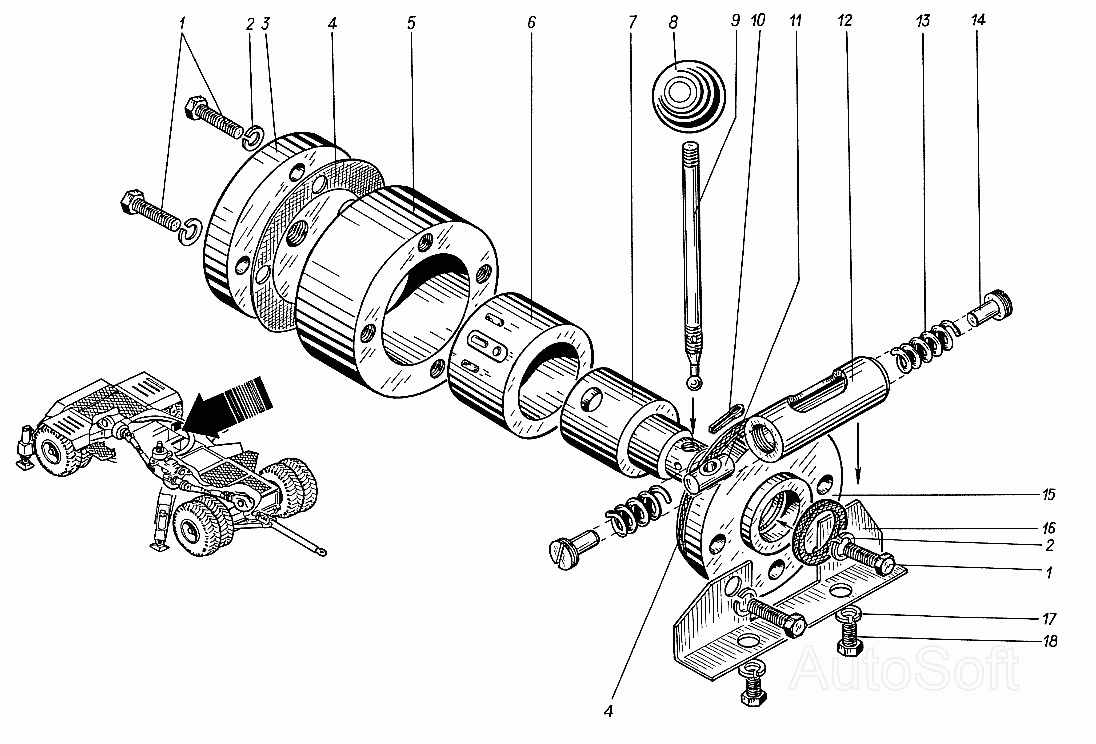 1
2
3
4
5
6
7
8
9
10
11
12
13
14
15
16
2
1
17
18
4
AutoSoft