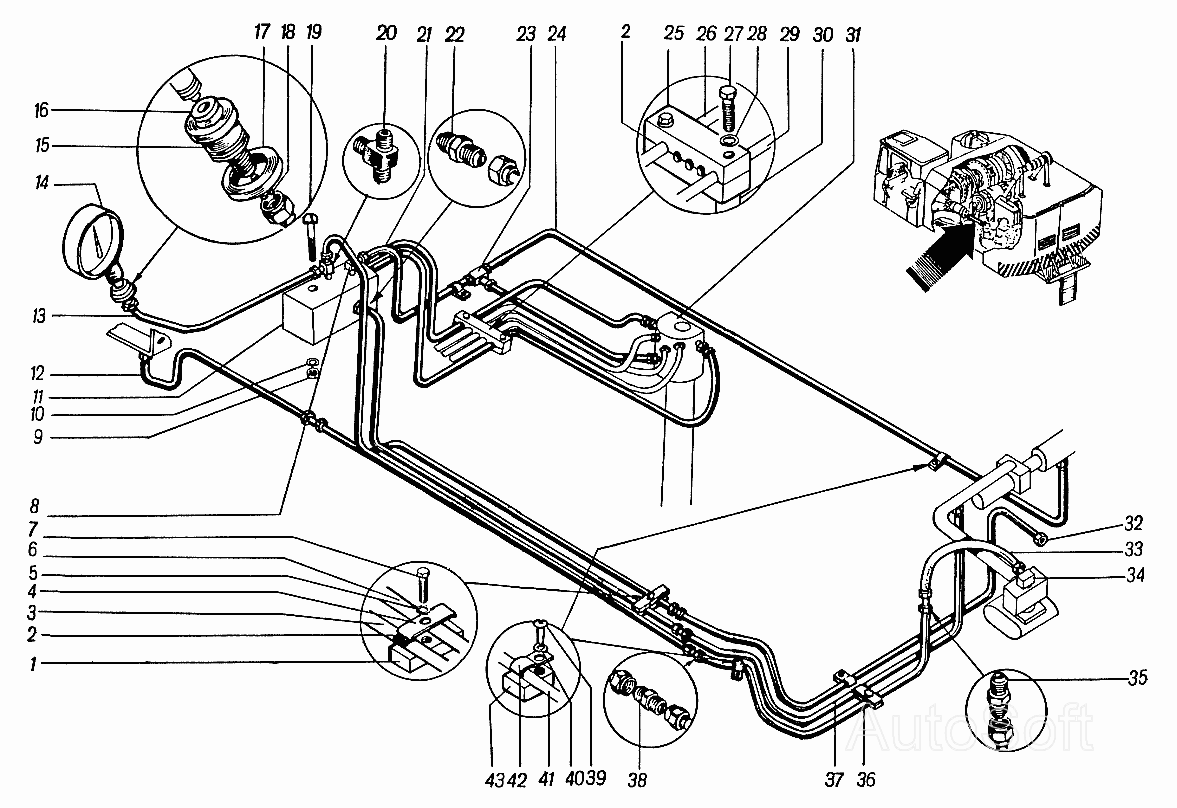 17 18 19 20 21 22 23 24 2 25 26 27 28 29 30 31
16
15
14
13
12
11
10
9
8
7
6
5
4
3
2
1
32
33
34
35
43 42 41 40 39 38 37 36
AutoSoft