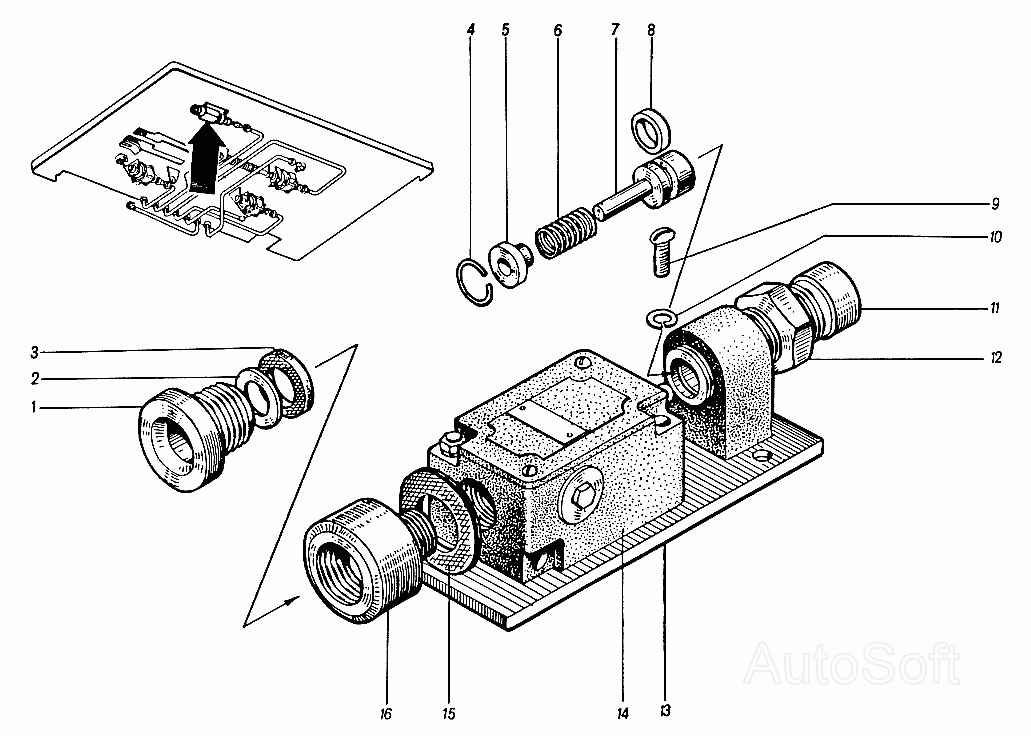 4
5
6
7
8
9
10
11
12
3
2
1
16
15
14
13
AutoSoft