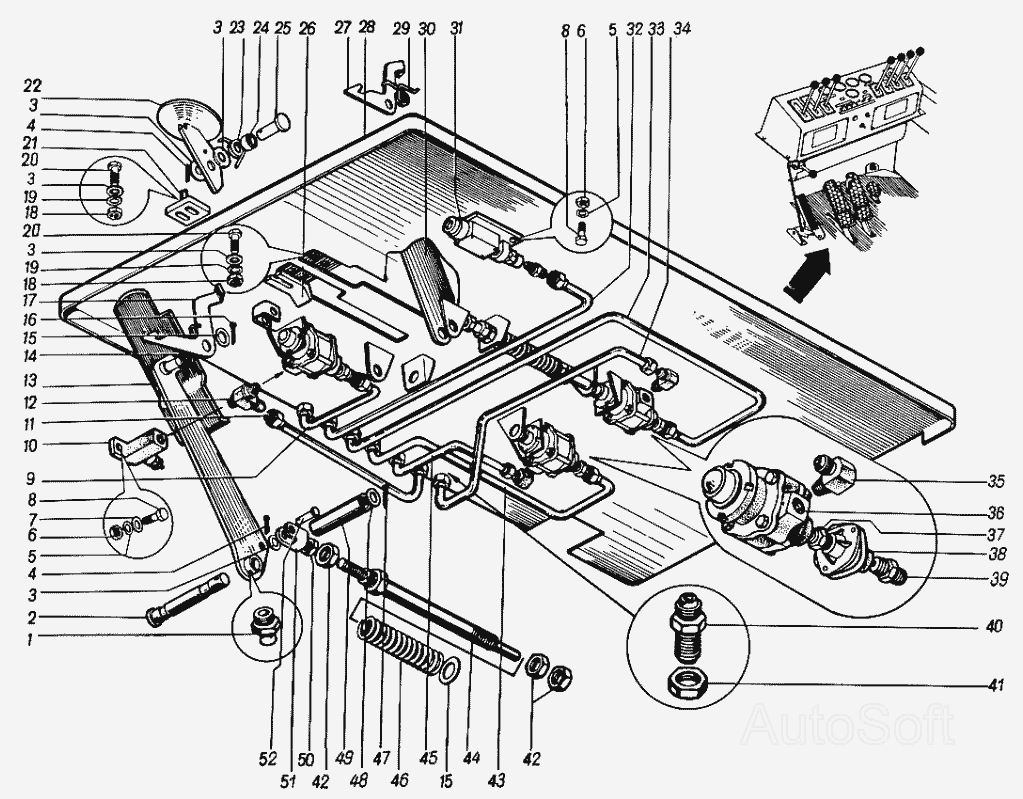 3 23 24 25 26 27 28 29 30 31 8 6 5 32 33 34

22
3
4
21
20
3
19
18
20
3
19
18
17
16
15
14
13
12
11
10
9
8
7
6
5
4
3
2
1

35
36
37
38
39
40
41

52 51 50 42 49 48 47 46 45 15 44 43 42

AutoSoft