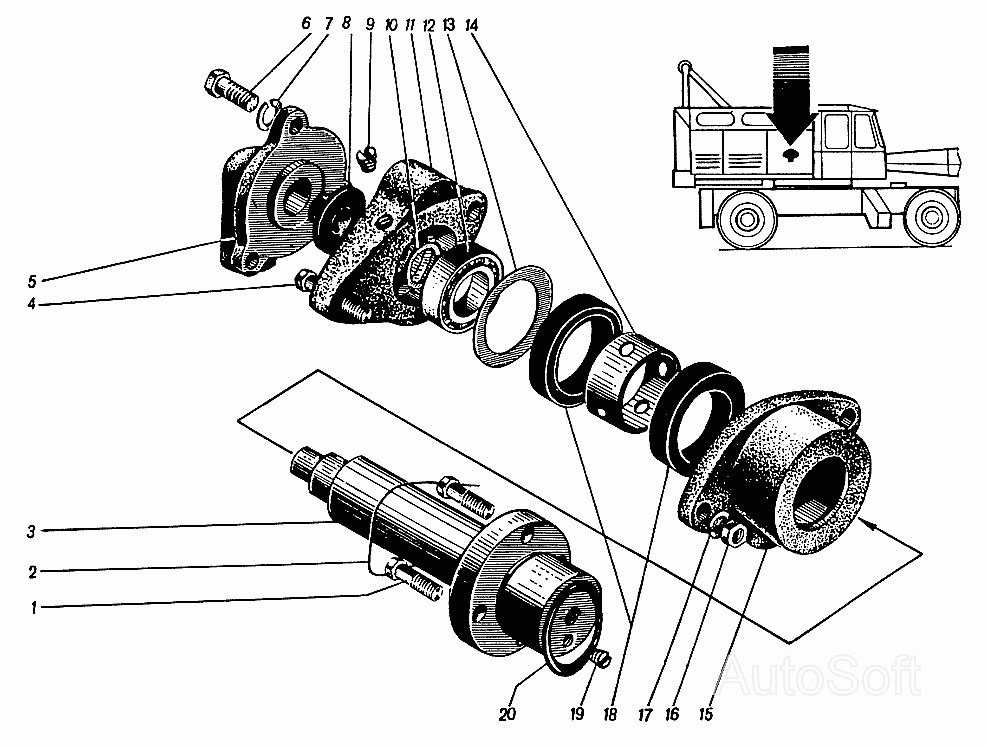 6 7 8 9 10 11 12 13 14

5
4

3
2
1

20 19 18 17 16 15

AutoSoft