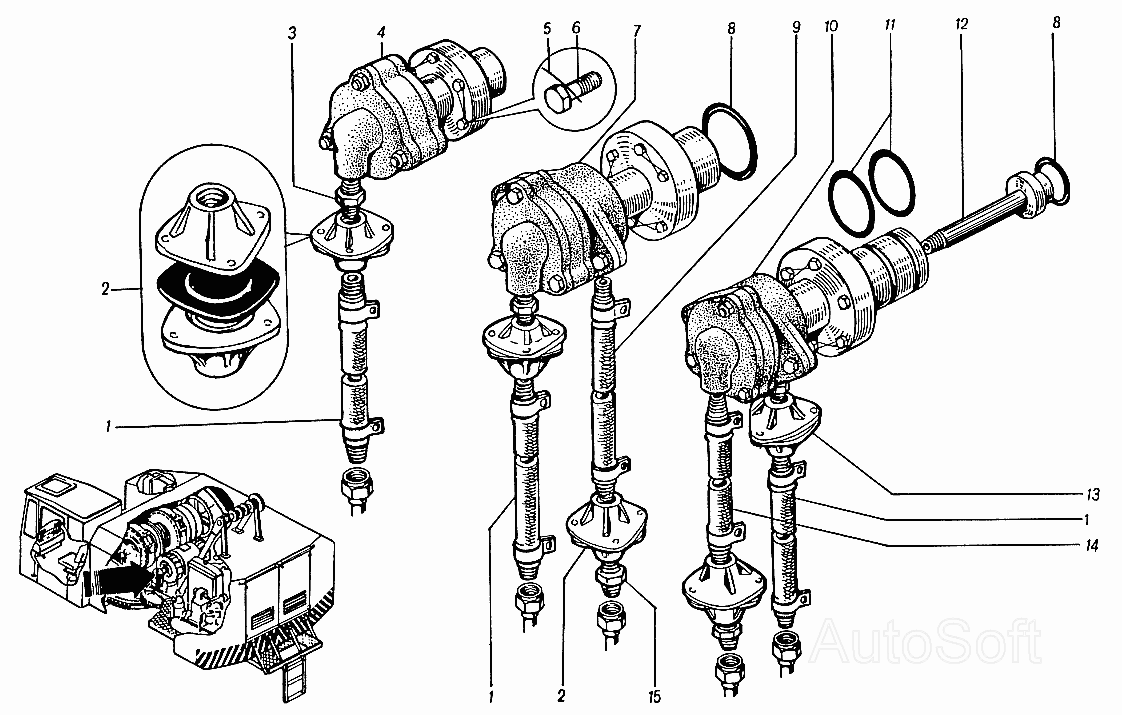 3
4
5
6
7
8
9
10
11
12
8
2
1
13
1
14
1
2
15
AutoSoft