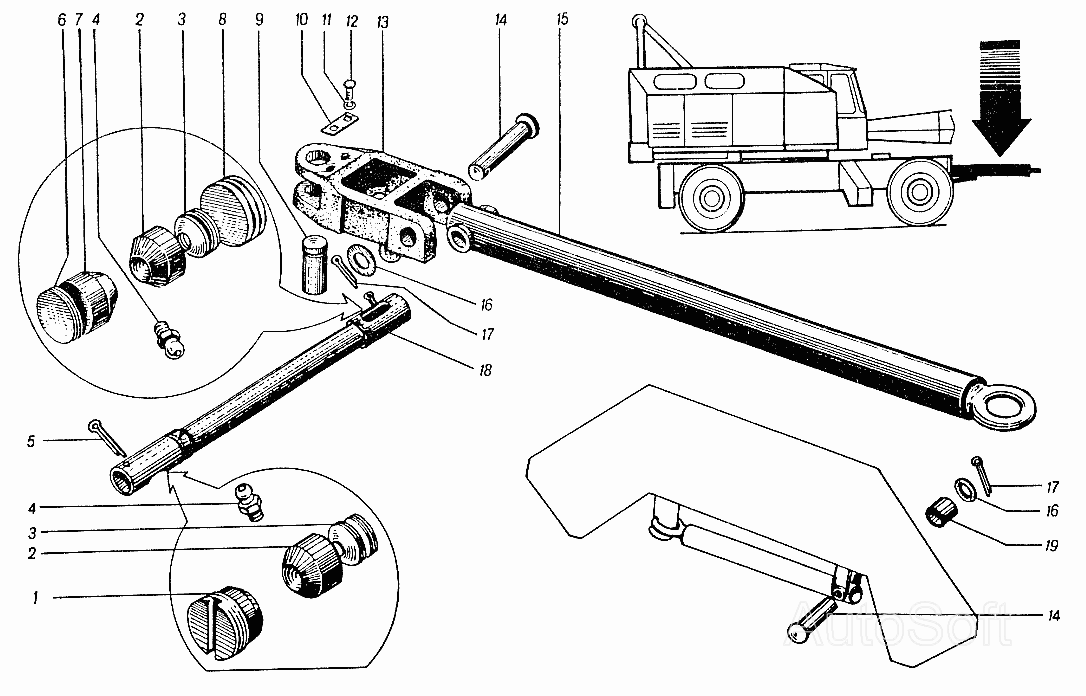 6 7 4 2 3 8 9 10 11 12 13 14 15

16

17

18

5

4

3

2

1

17

16

19

14

AutoSoft