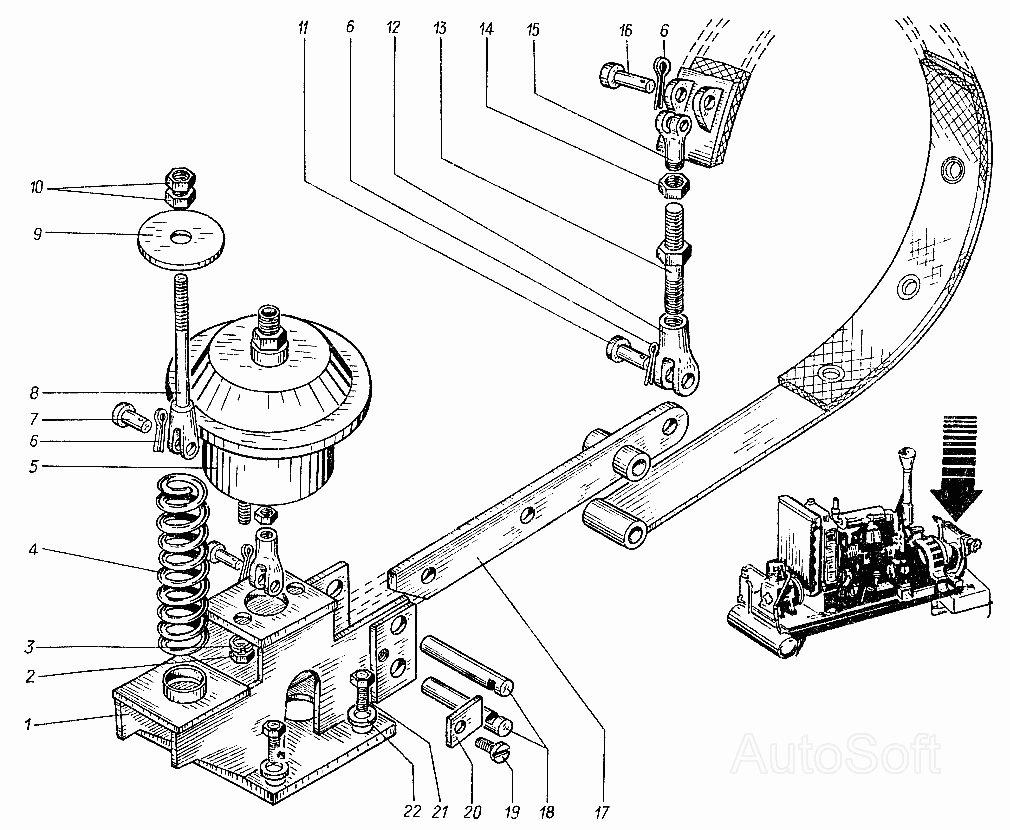 11
6
12
13
14
15
16
6
10
9
8
7
6
5
4
3
2
1
22
21
20
19
18
17
AutoSoft