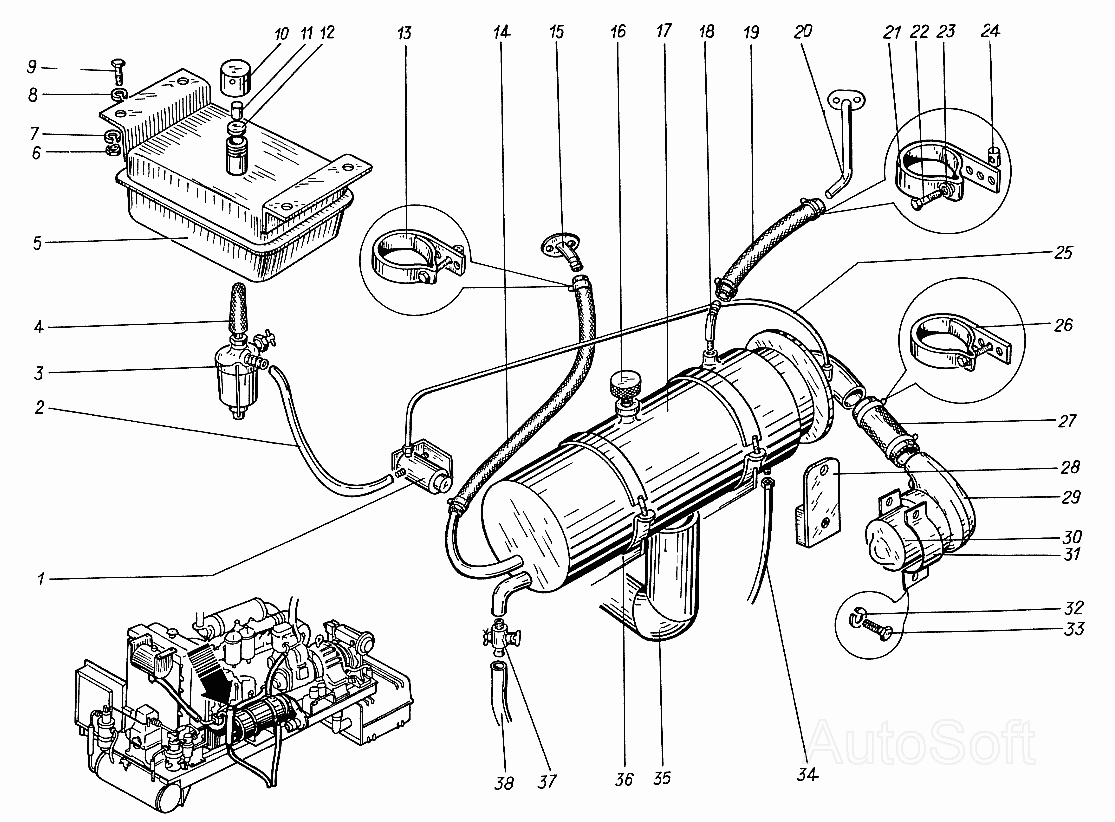 9
8
7
6
5
4
3
2
1
10
11
12
13
14
15
16
17
18
19
20
21
22
23
24
25
26
27
28
29
30
31
32
33
34
35
36
37
38
AutoSoft