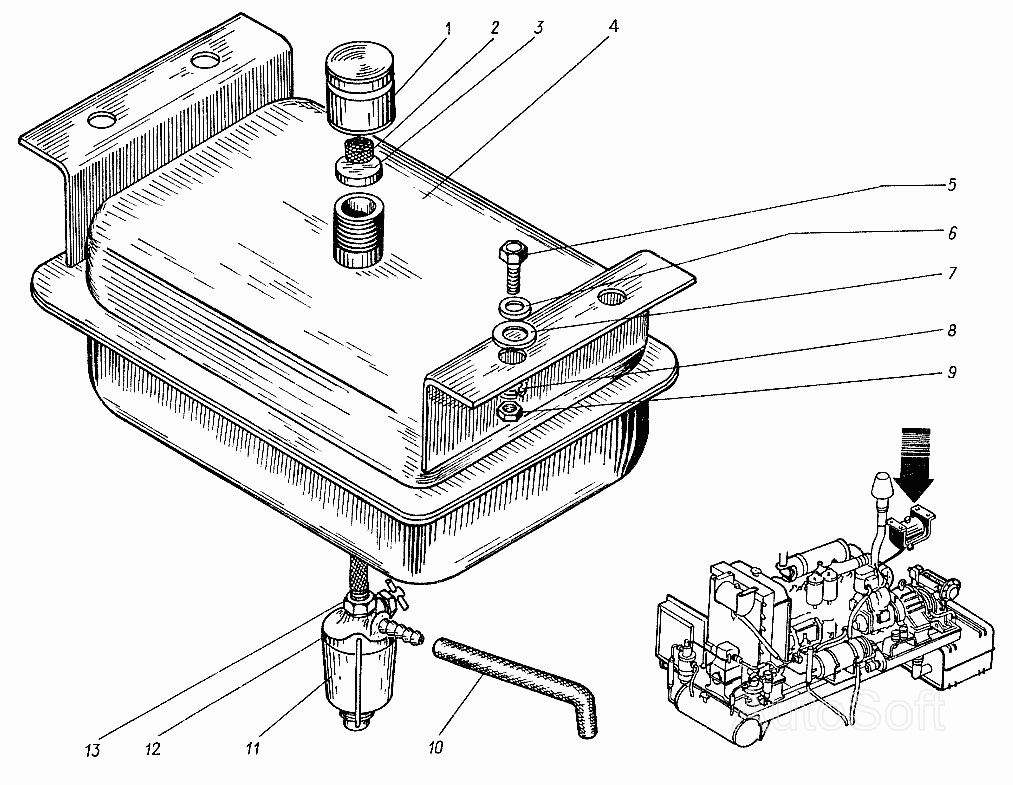 1
2
3
4
5
6
7
8
9
13
12
11
10
AutoSoft