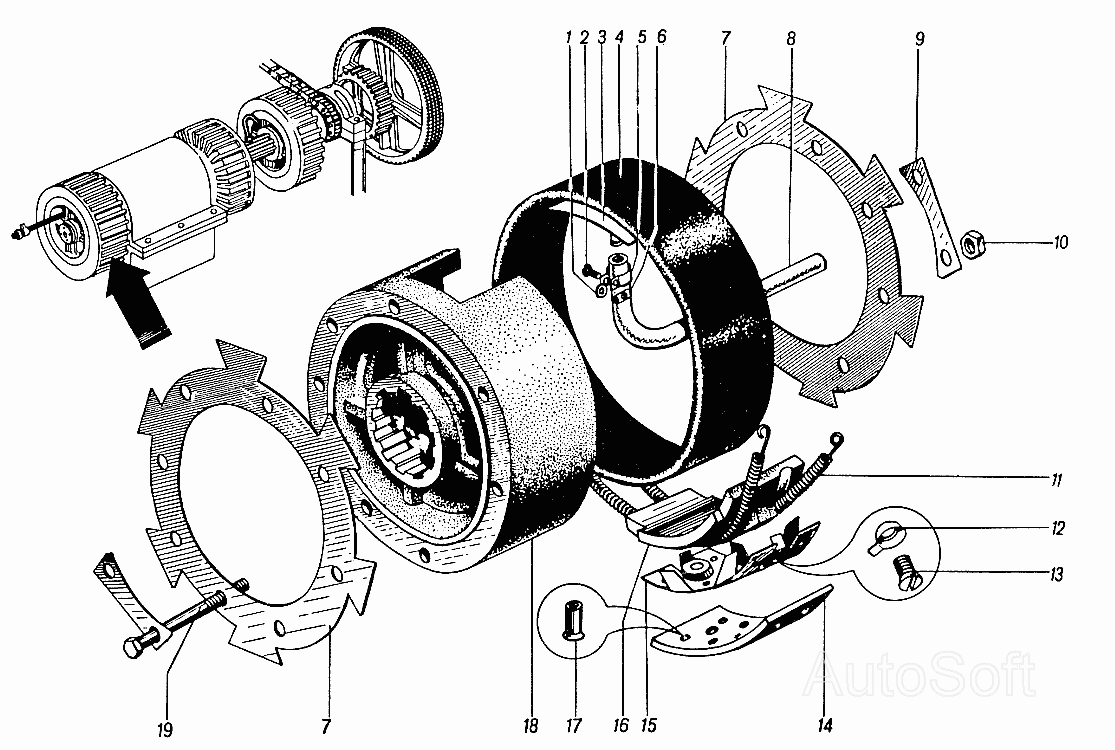 1 2 3 4 5 6 7 8 9

10

11

12

13

19 7 18 17 16 15 14

AutoSoft