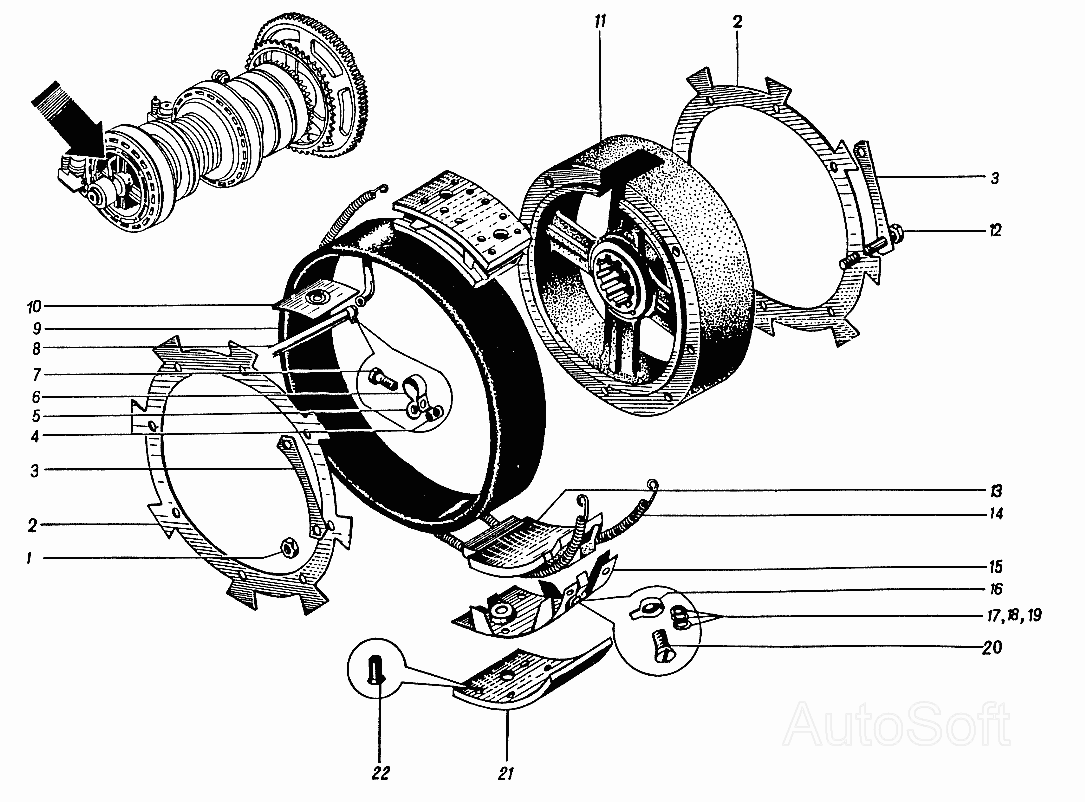 11
2
3
12
10
9
8
7
6
5
4
3
2
1
13
14
15
16
17, 18, 19
20
22
21
AutoSoft